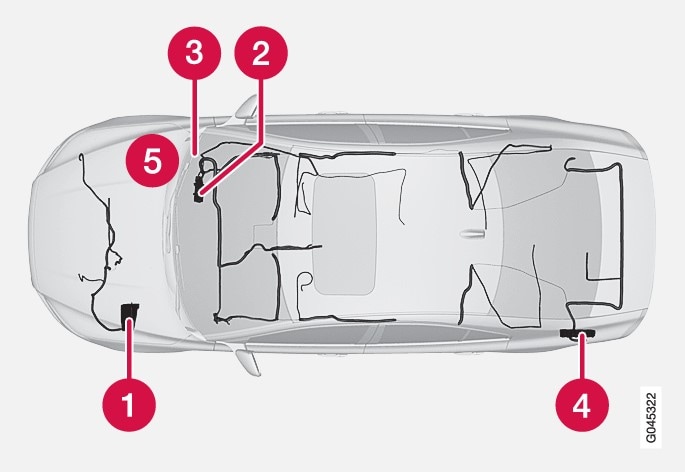 3
2
5
1
4
G045322