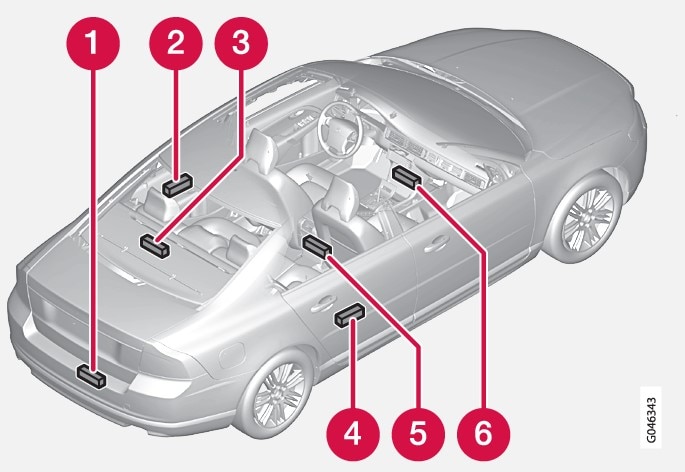 1
2
3
4
5
6
G046343