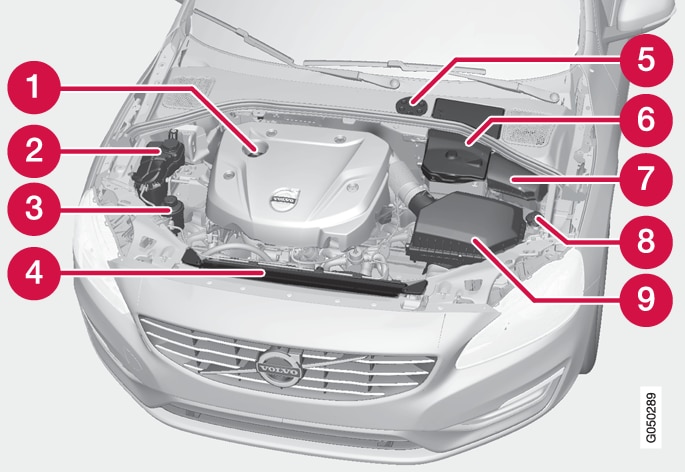 1
2
3
4
5
6
7
8
9
VOLVO
VOLVO
G050289