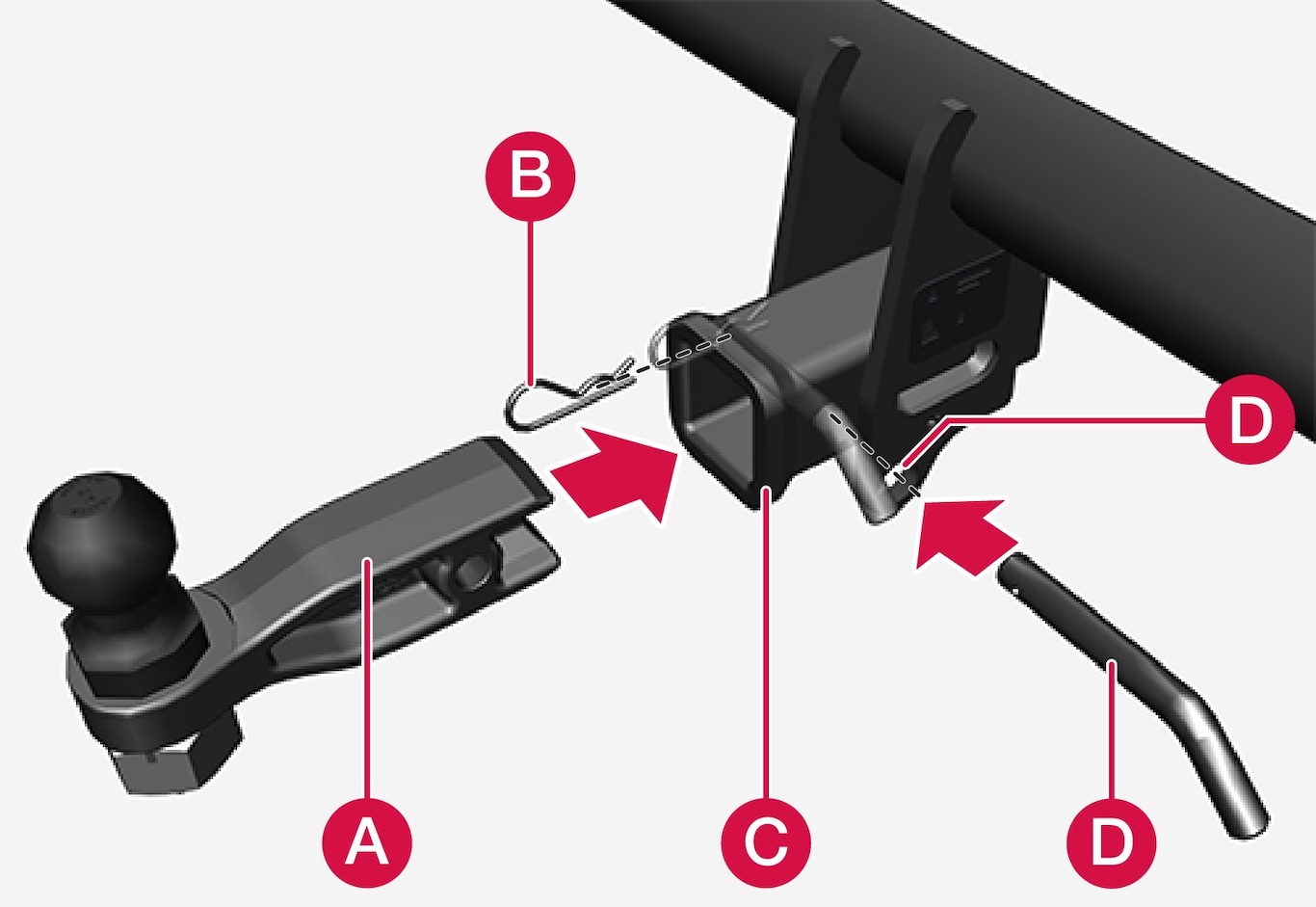 B
D
A
C
D