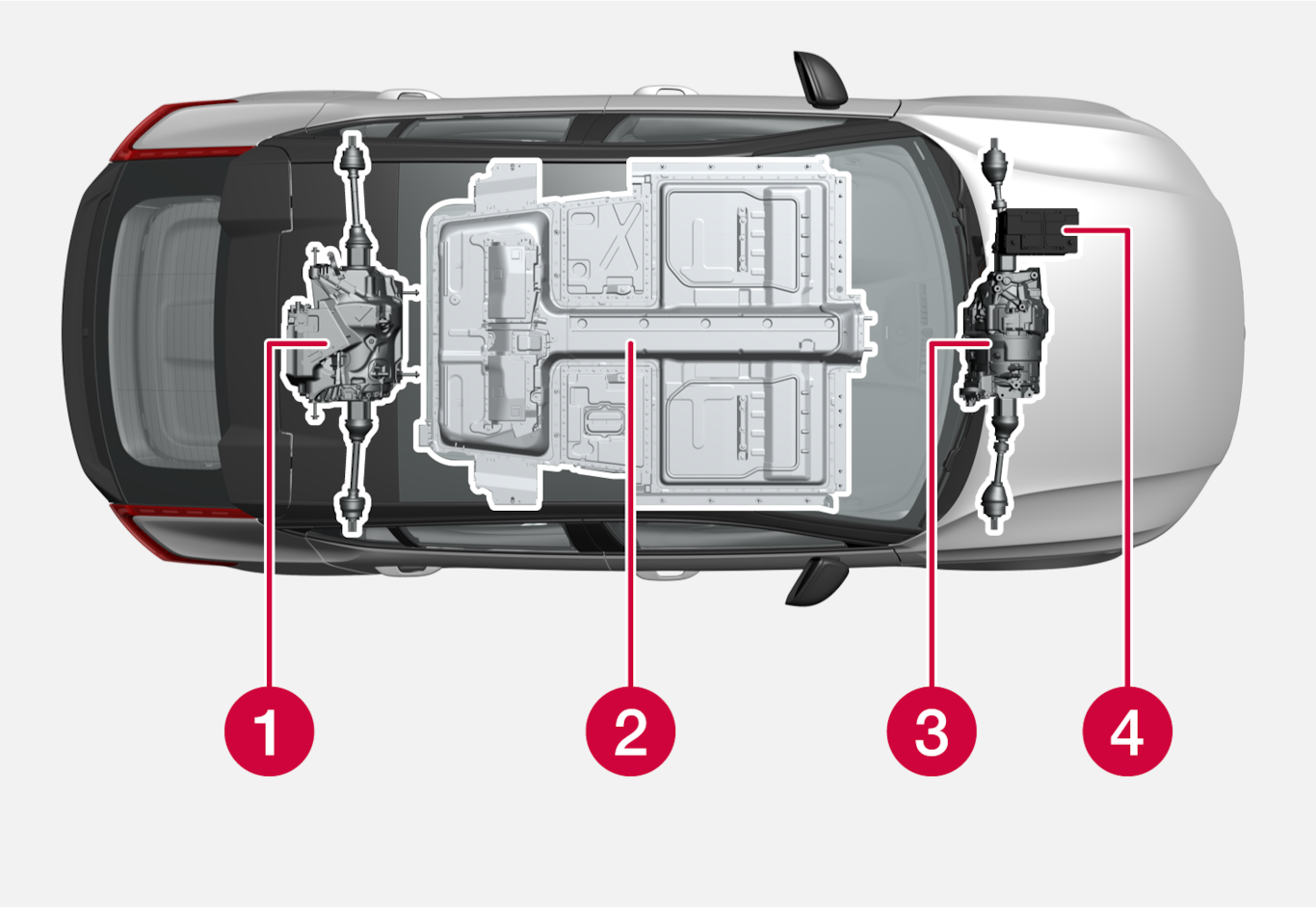 1
2
3
4