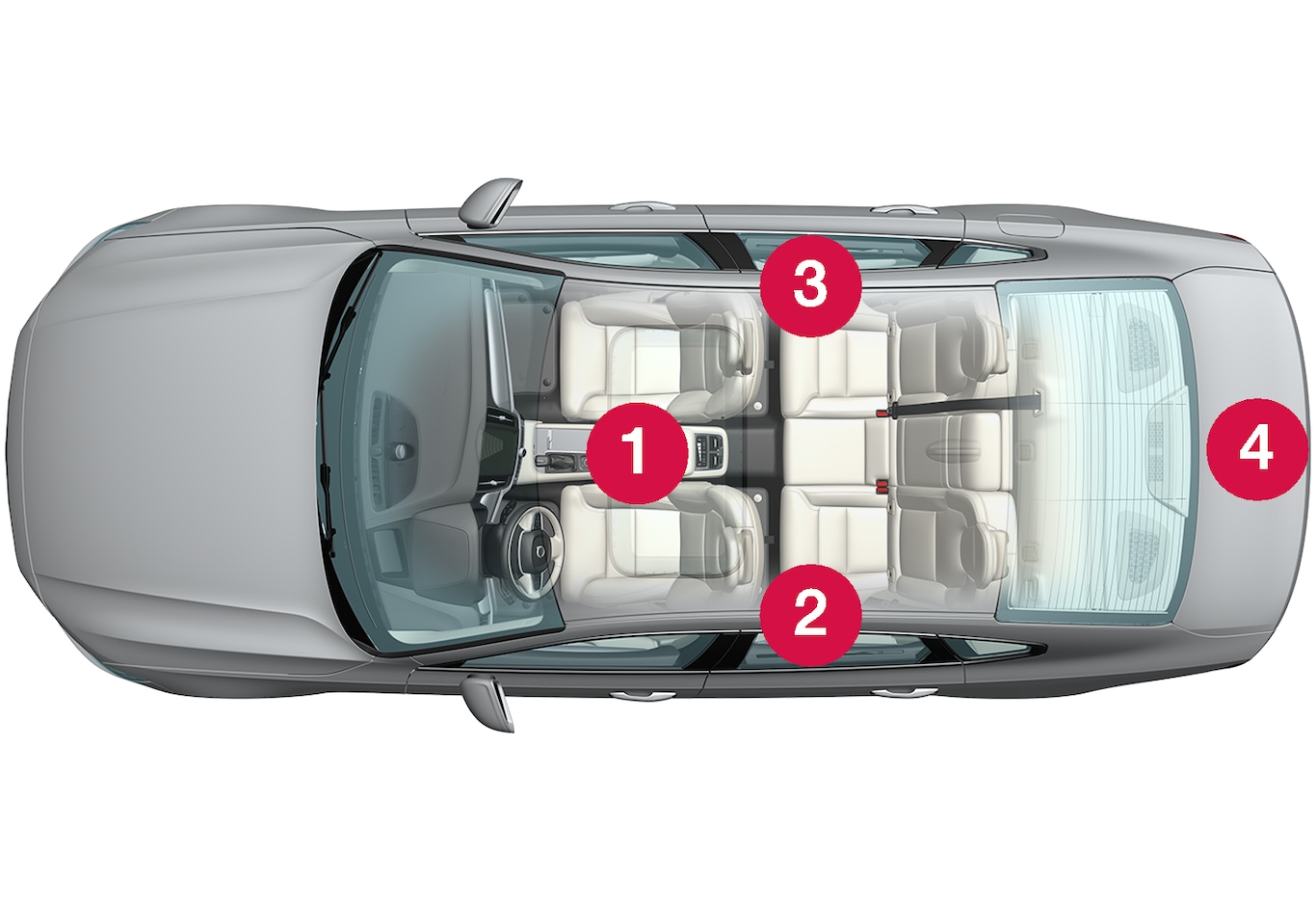 3
1
4
2