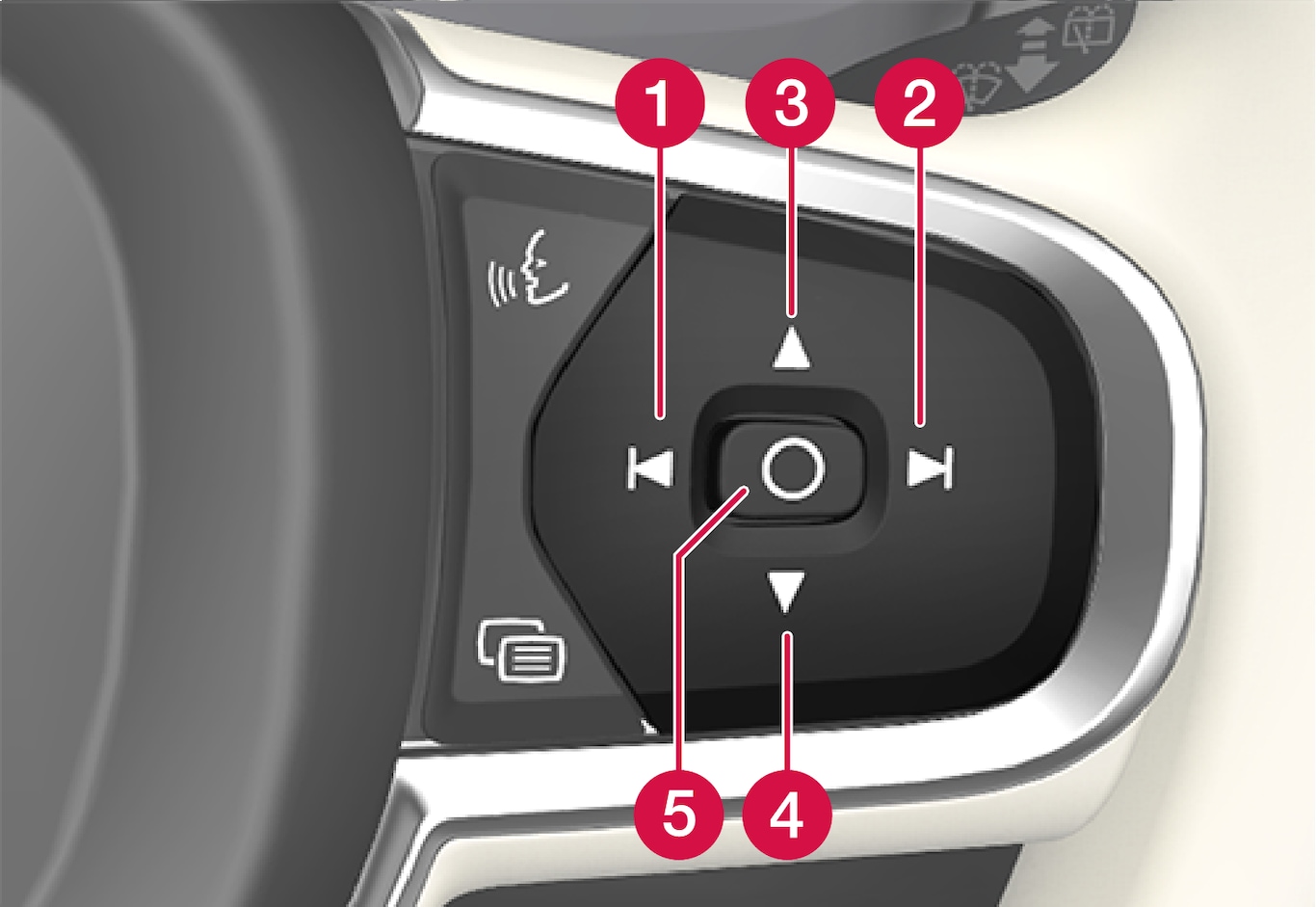 1
3
2
5
4