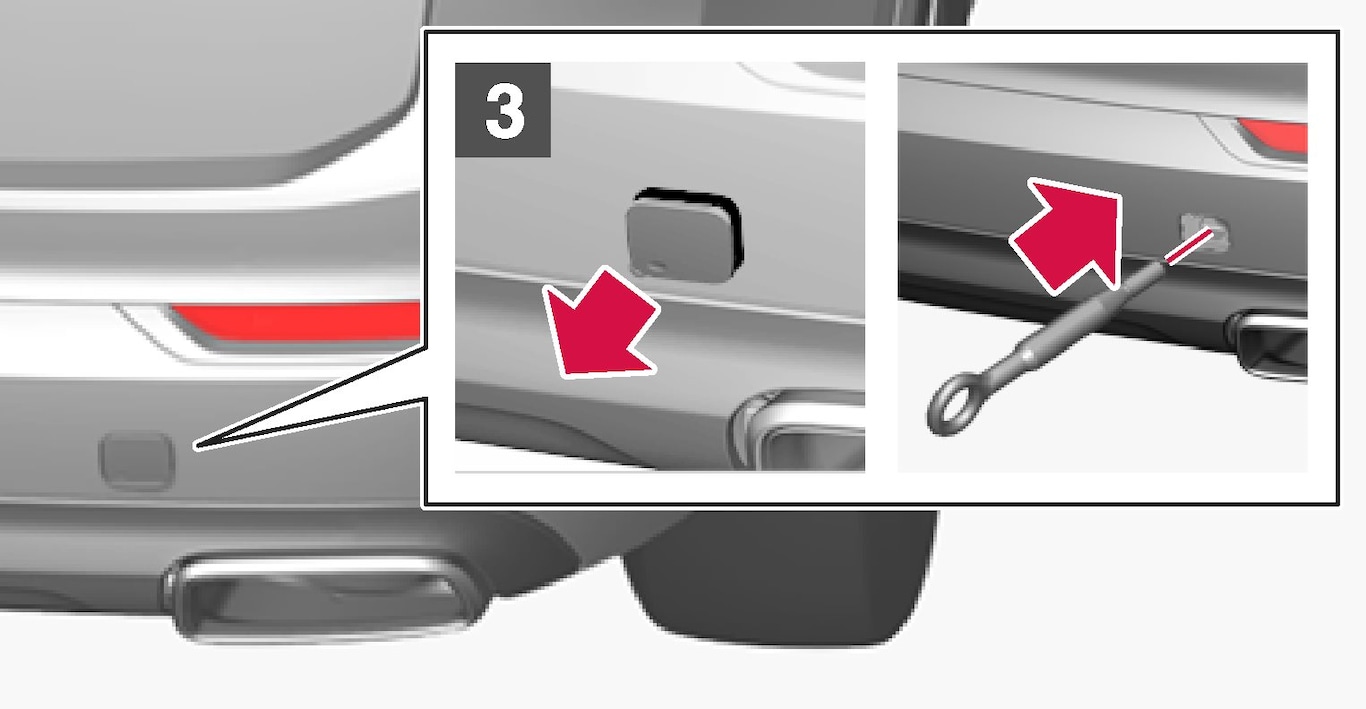 3