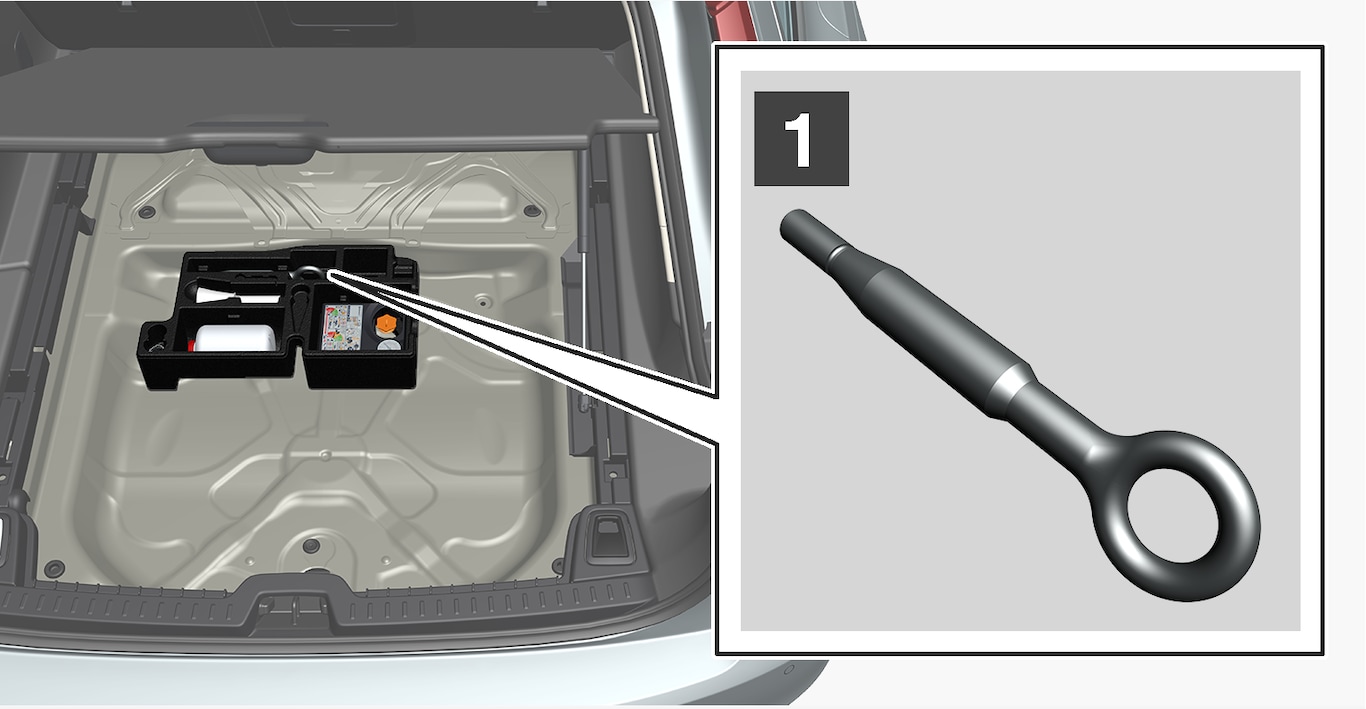 1