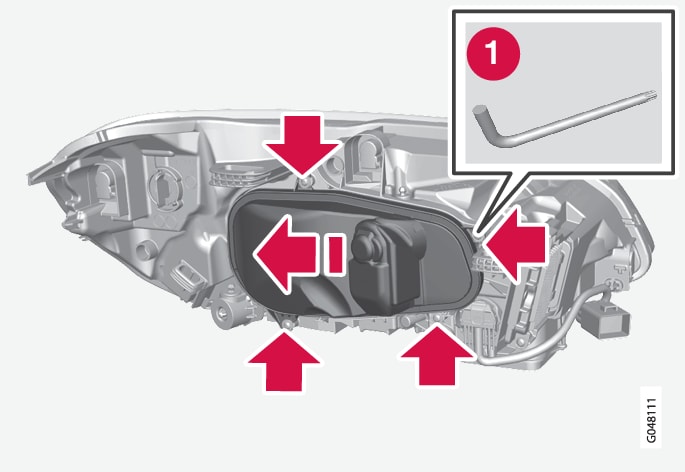 1

G048111