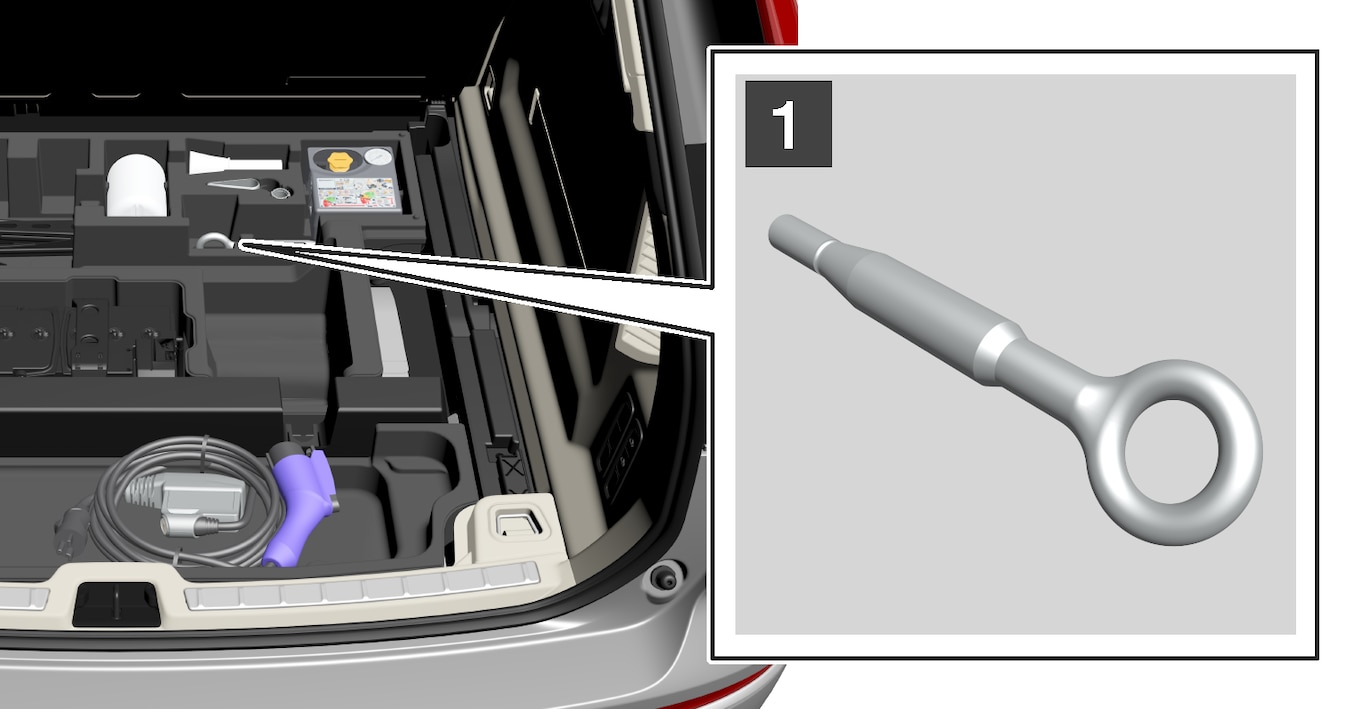 1