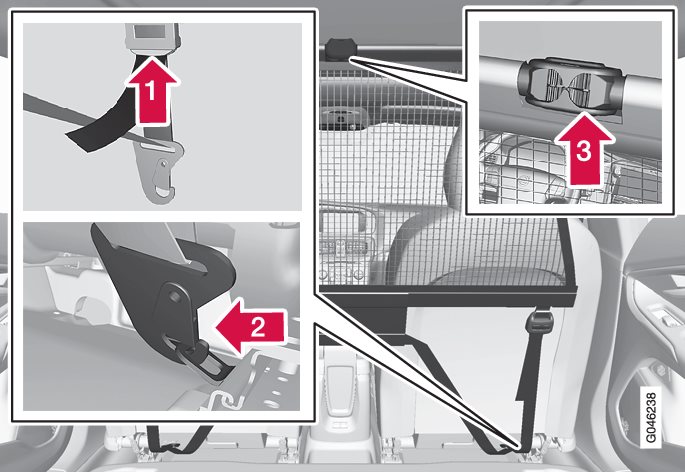 1
2
3
G046238