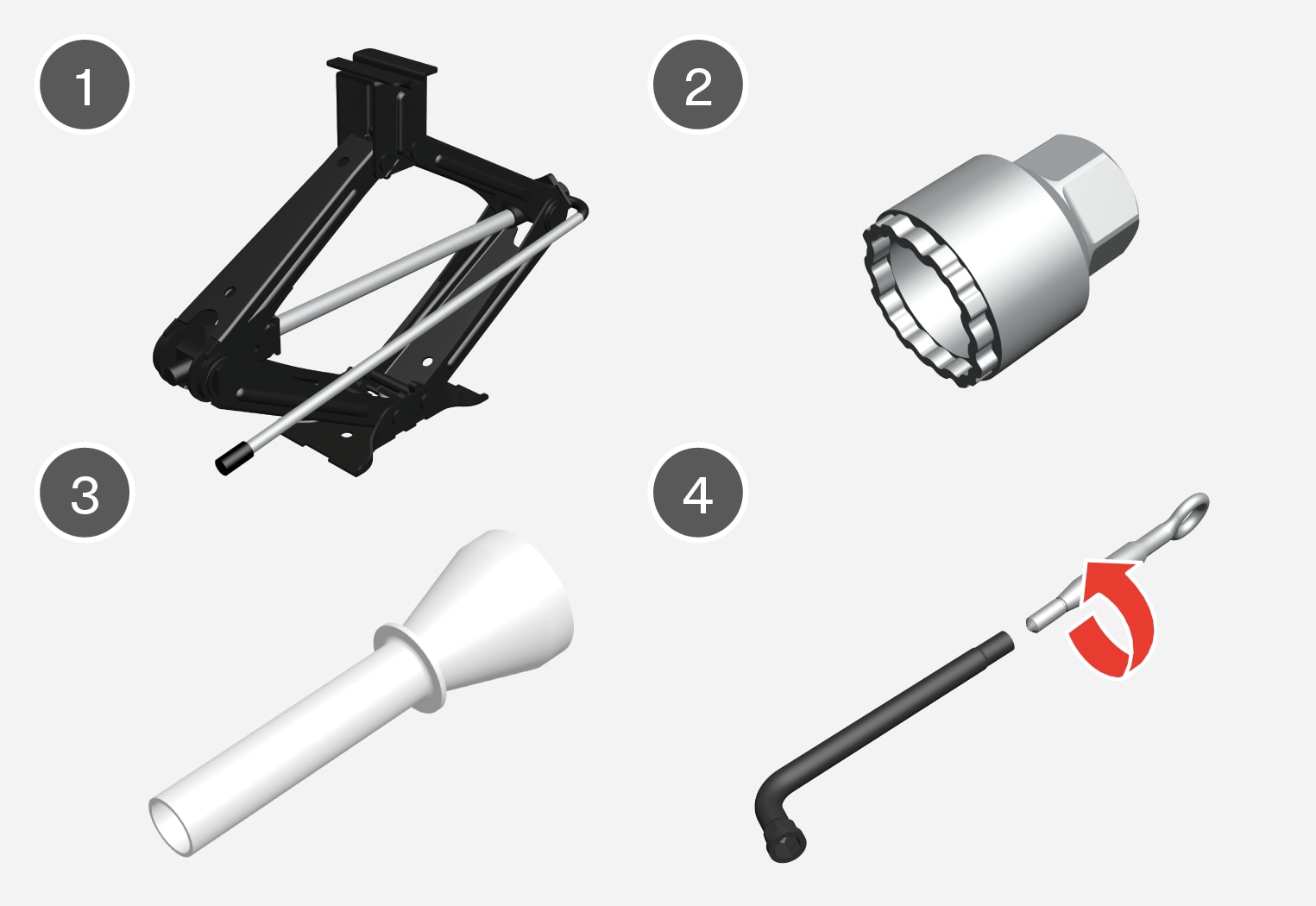 1

2

3

4