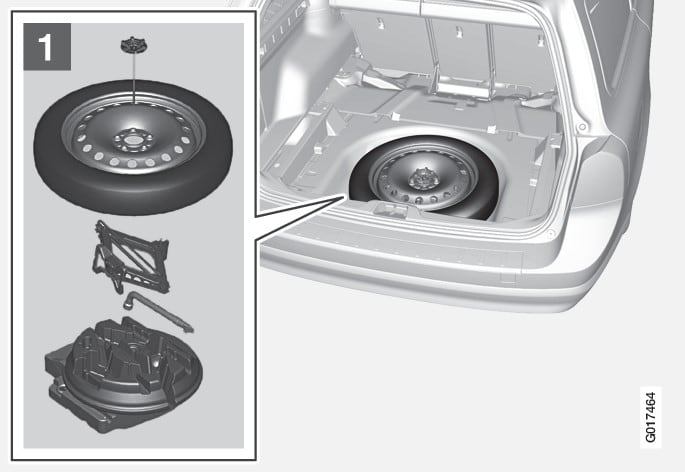 1

G017464