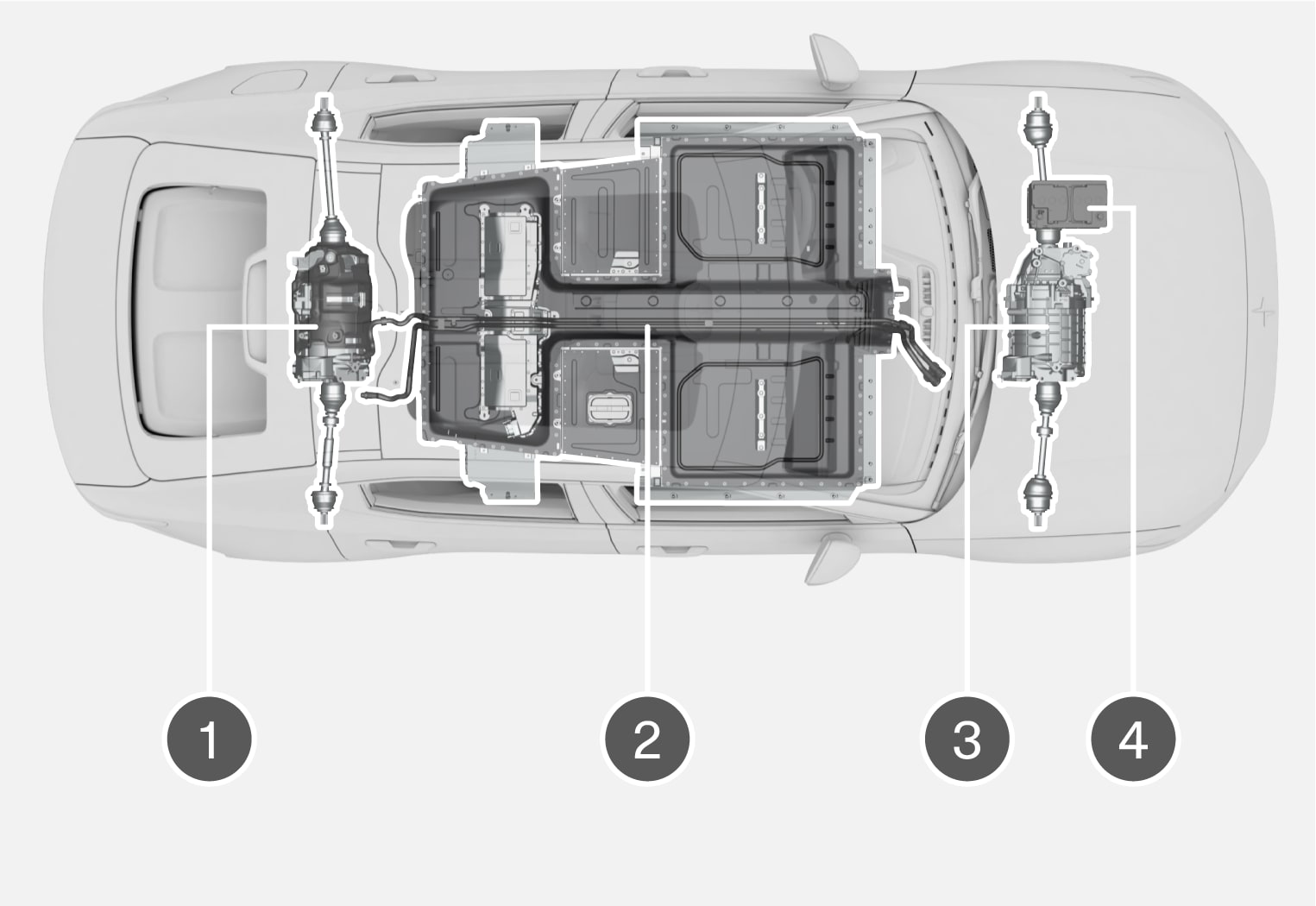 1
2
3
4