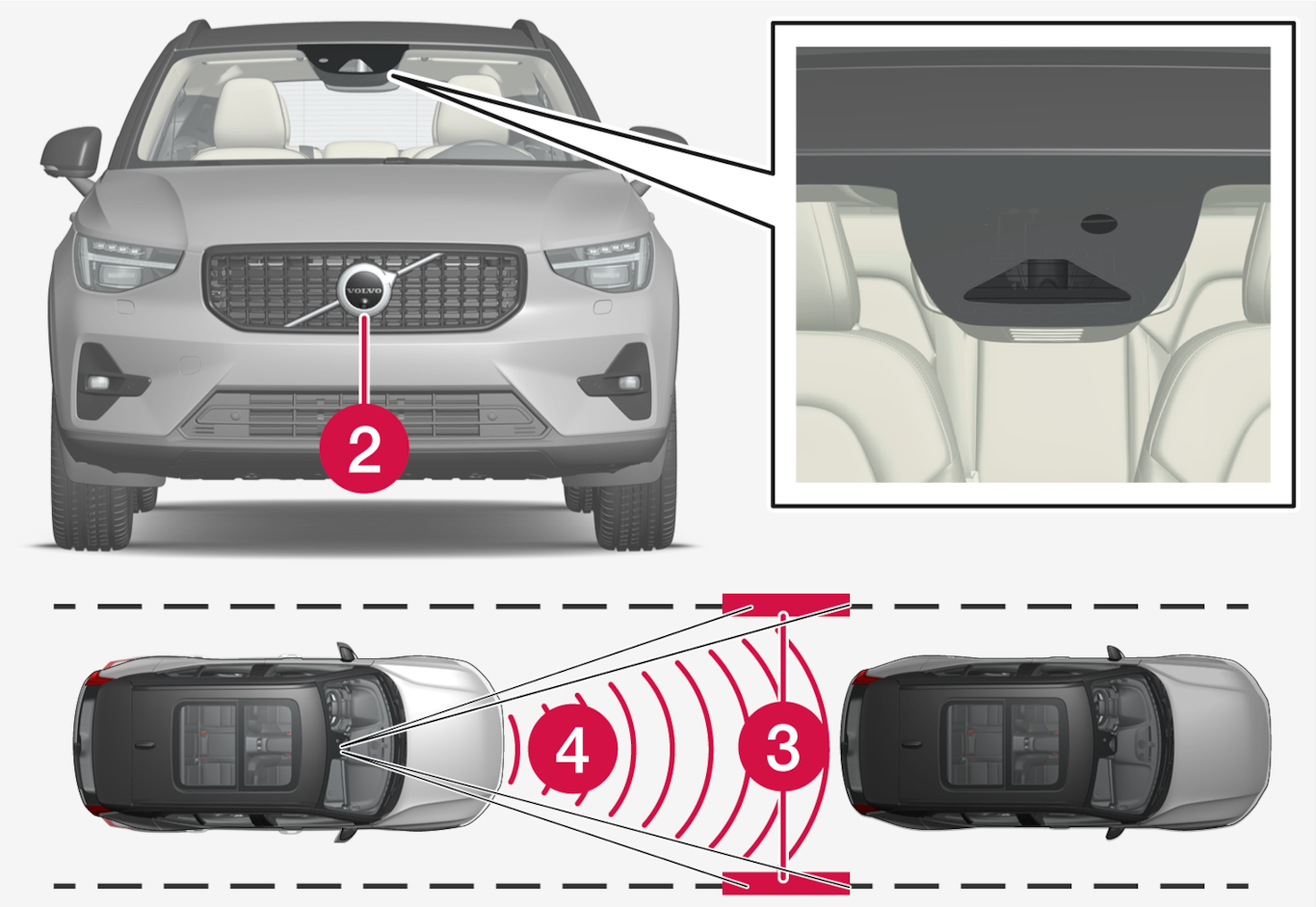 VOLVO

2

4

3