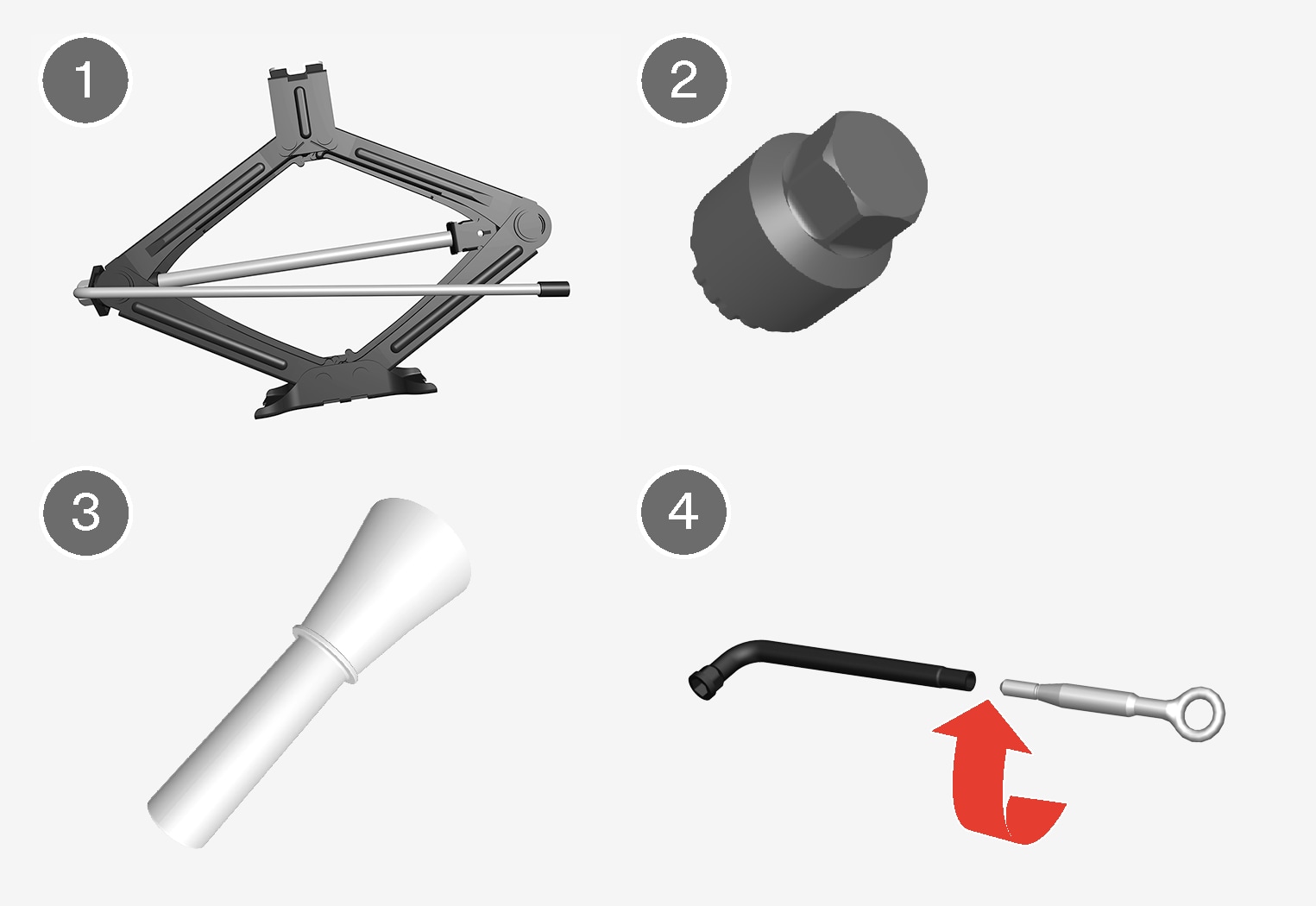 1

2

3

4