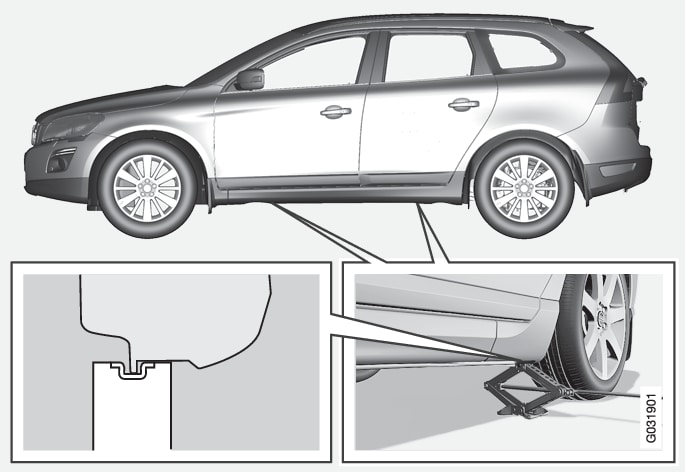 G031901