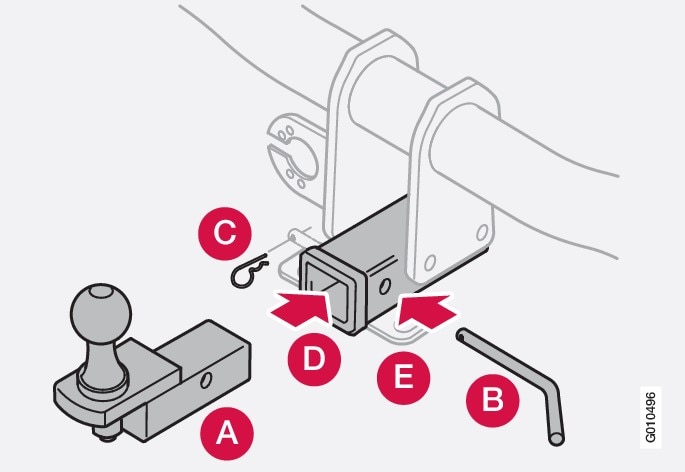 C

D

E

B

A

G010496