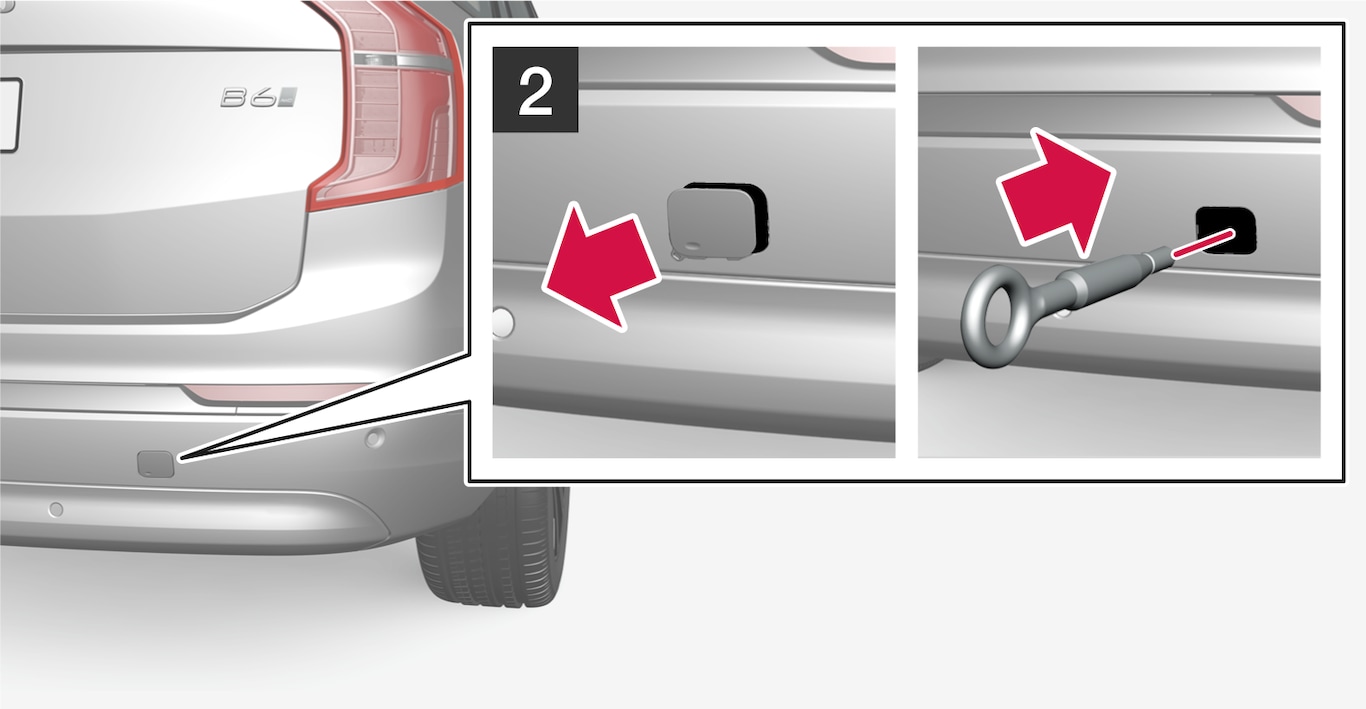 B6

2