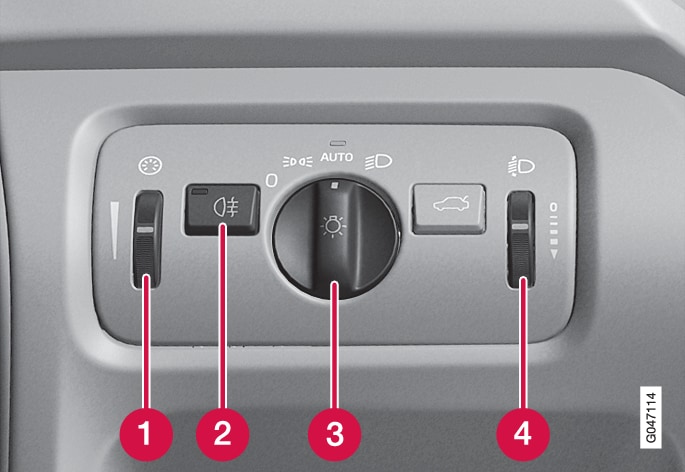 0
AUTO
0
1
2
3
4
G047114