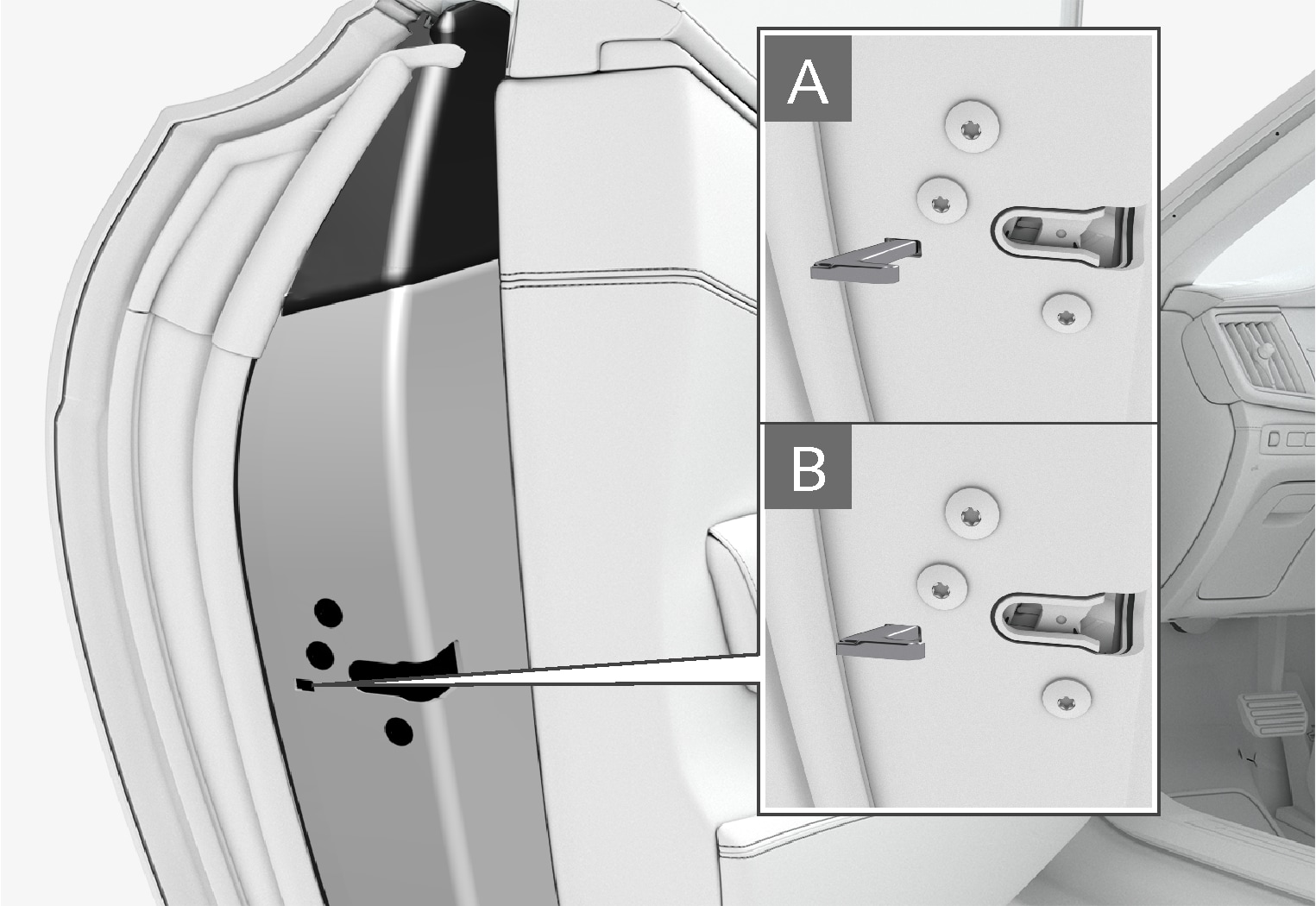 A

B