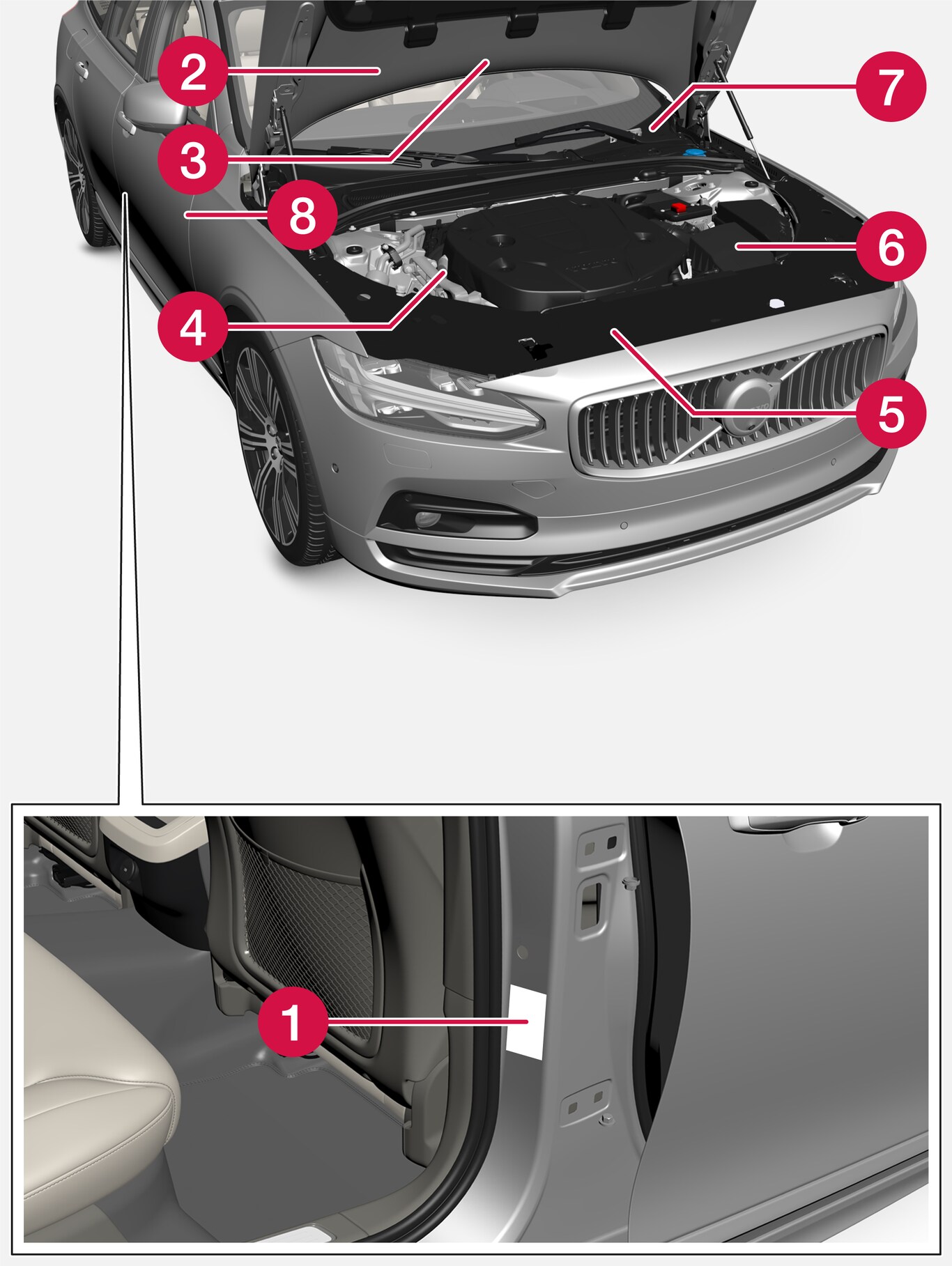 2
7
3
8
6
4
5
1