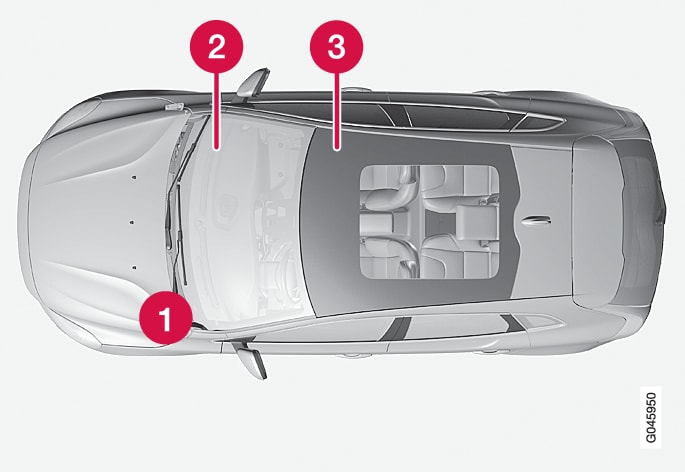 2
3
1
G045950