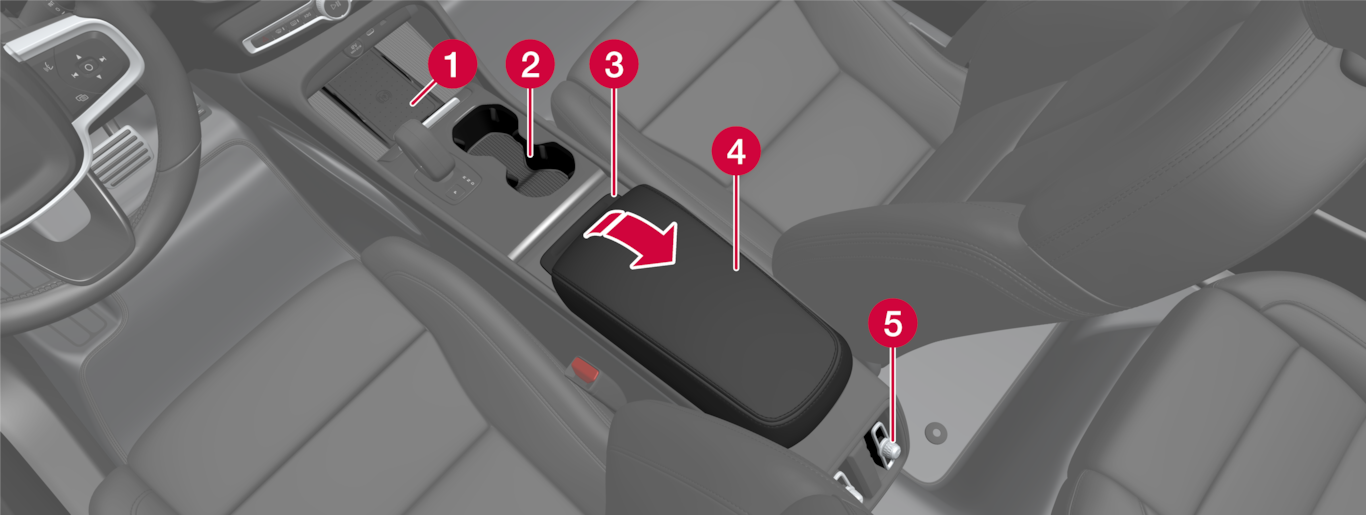 1
2
3
4
5