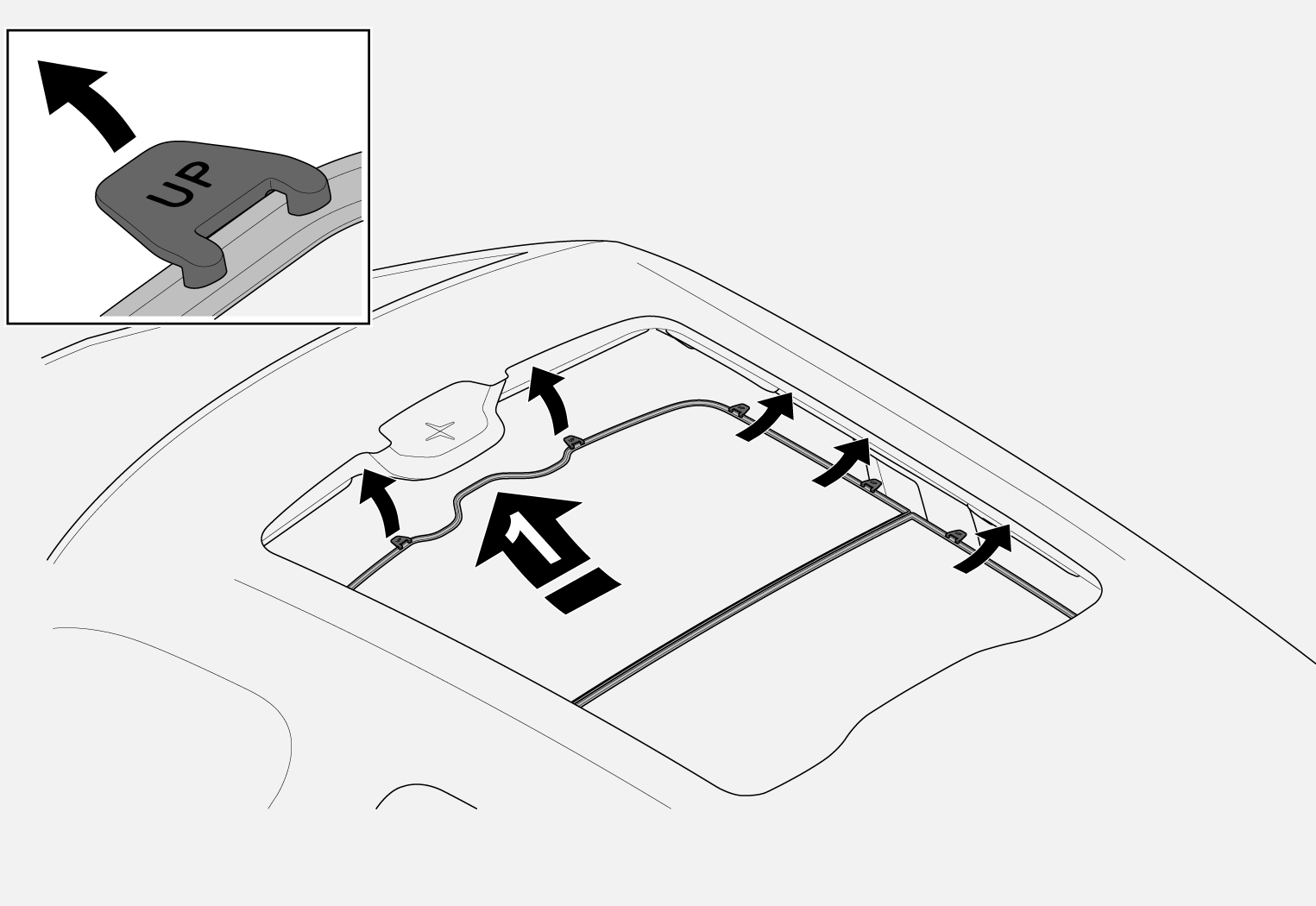 UP

1