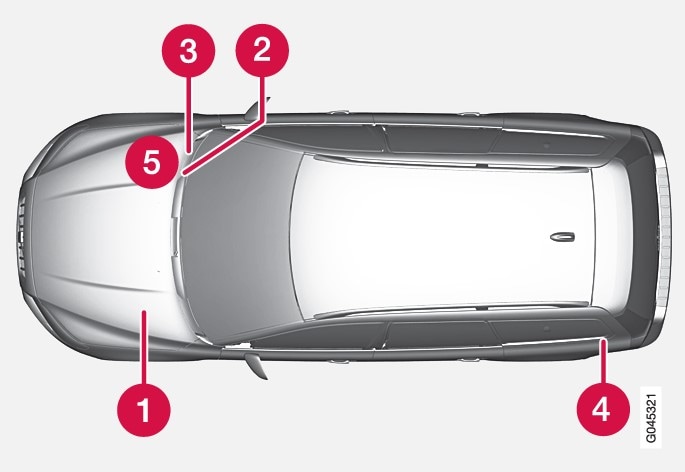 3
2
5
1
4
G045321