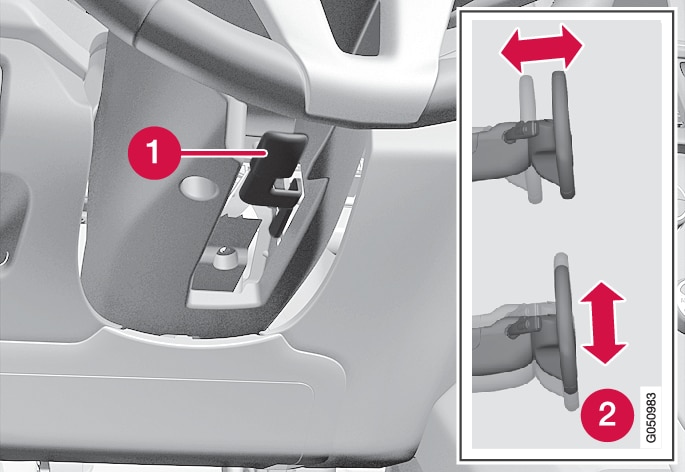 1

2

G050983