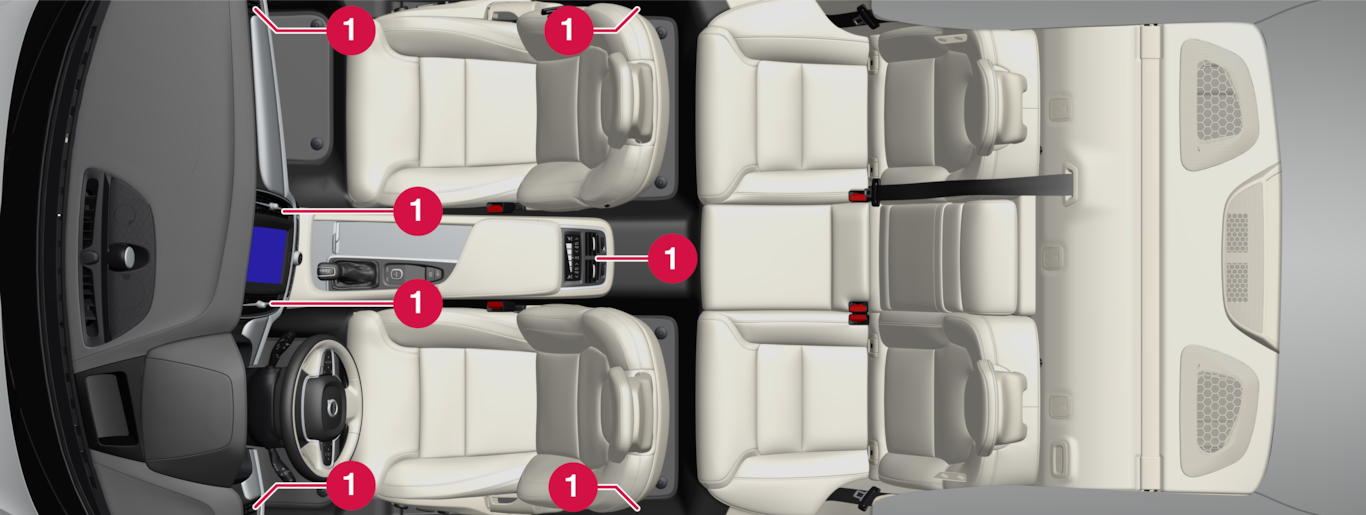 1
1
1
1
1
1
1