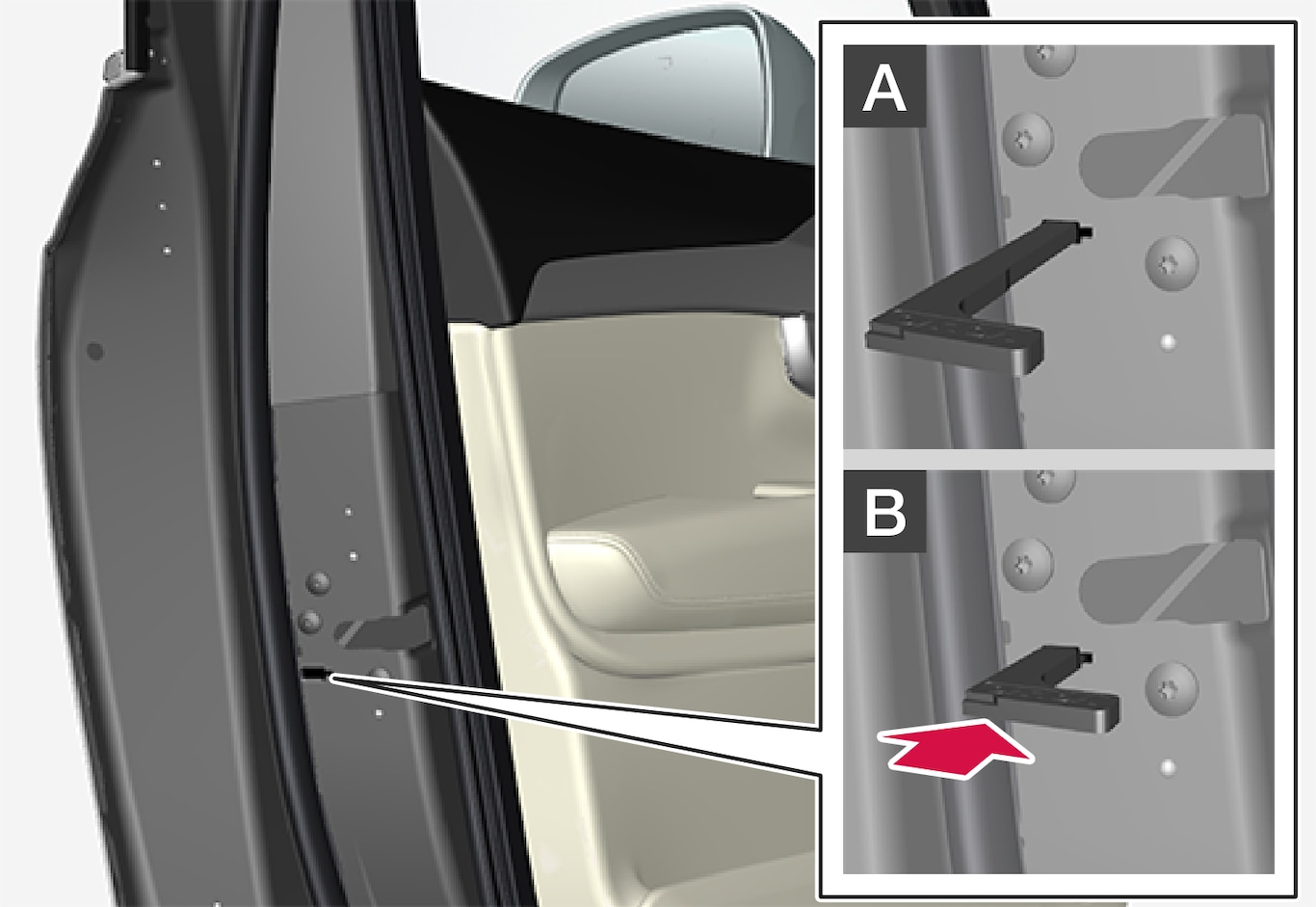 A

B