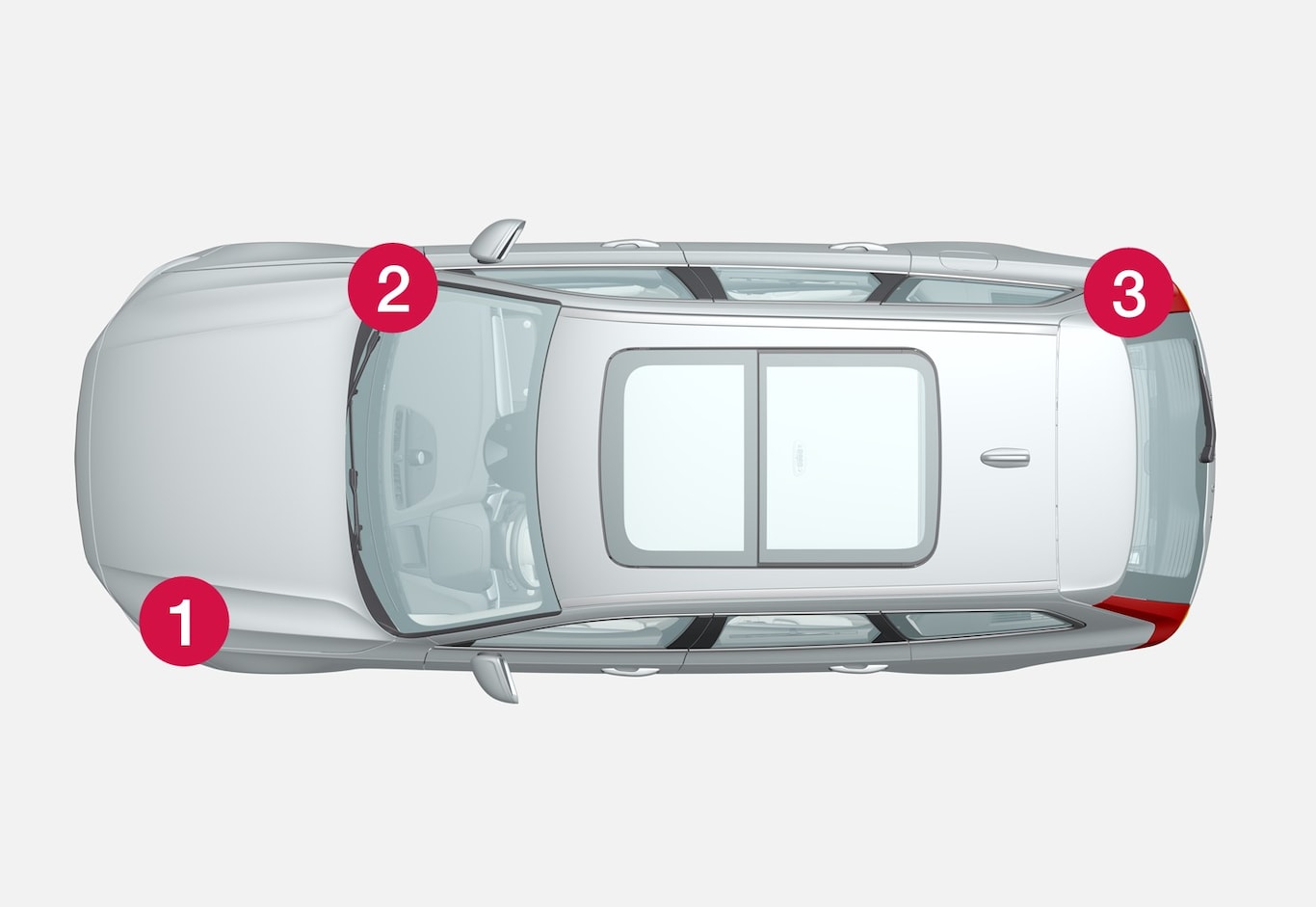 2
3
1