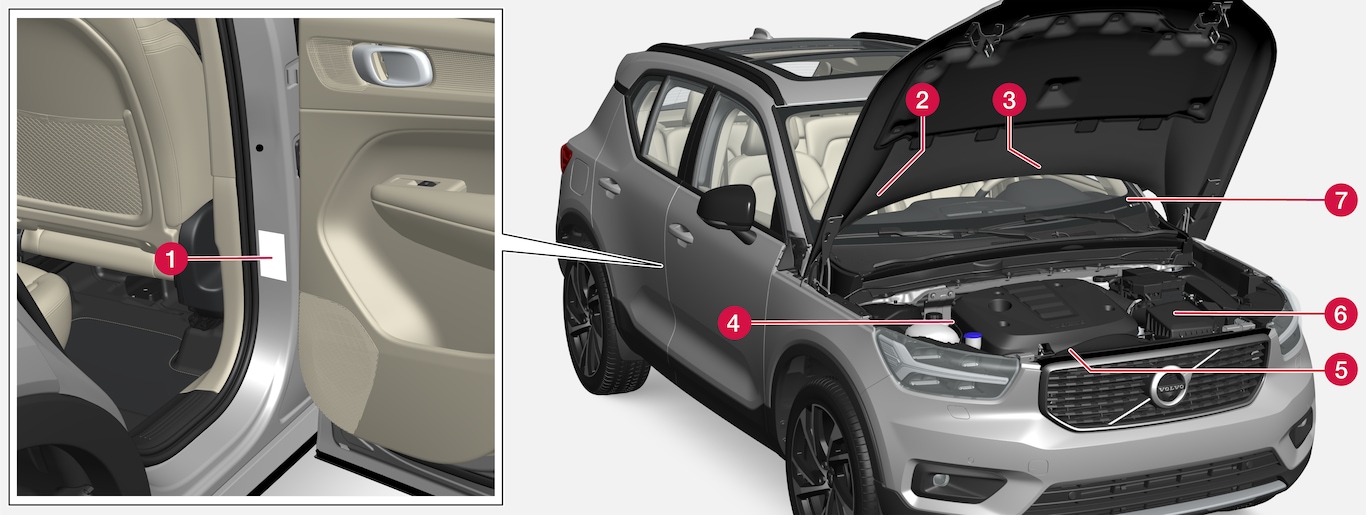 1
2
3
7
4
6
5
VOLVO