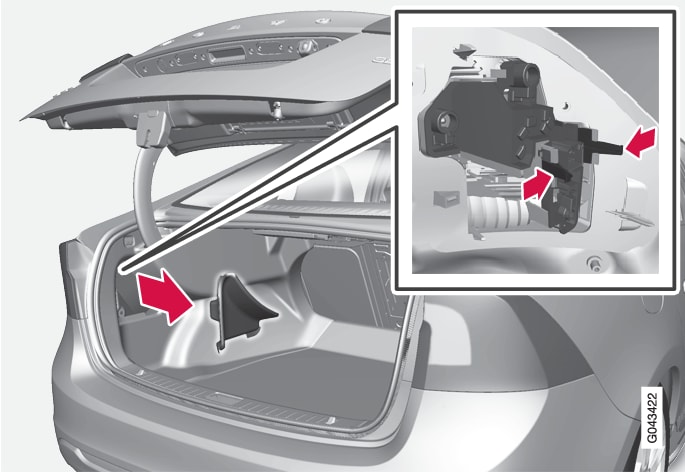 G043422