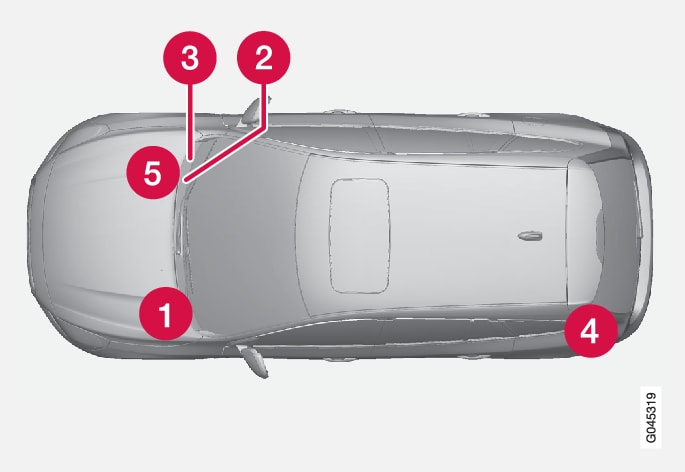 3
2
5
1
4
G045319