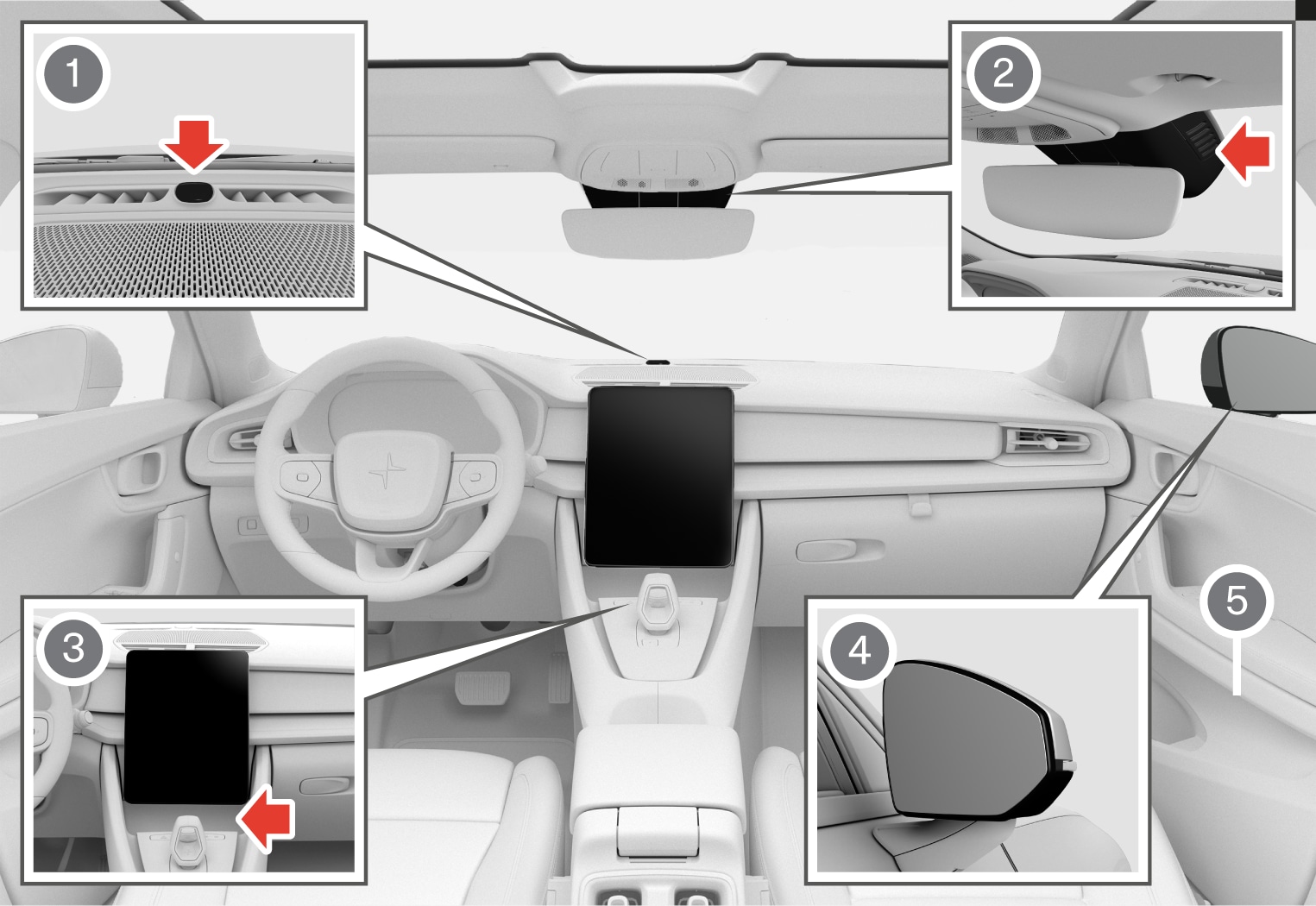 1
2
3
4
5