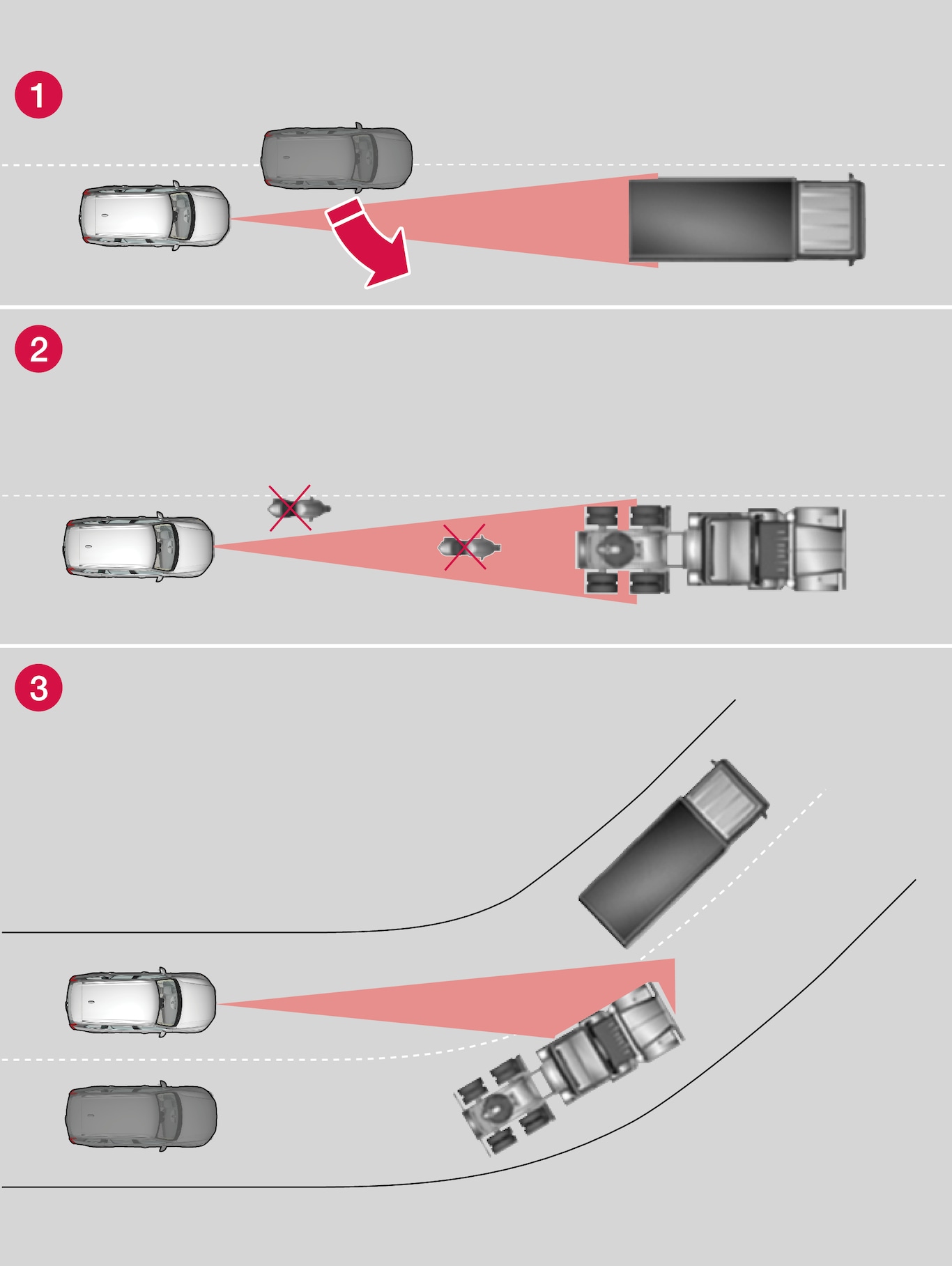 1

2

3