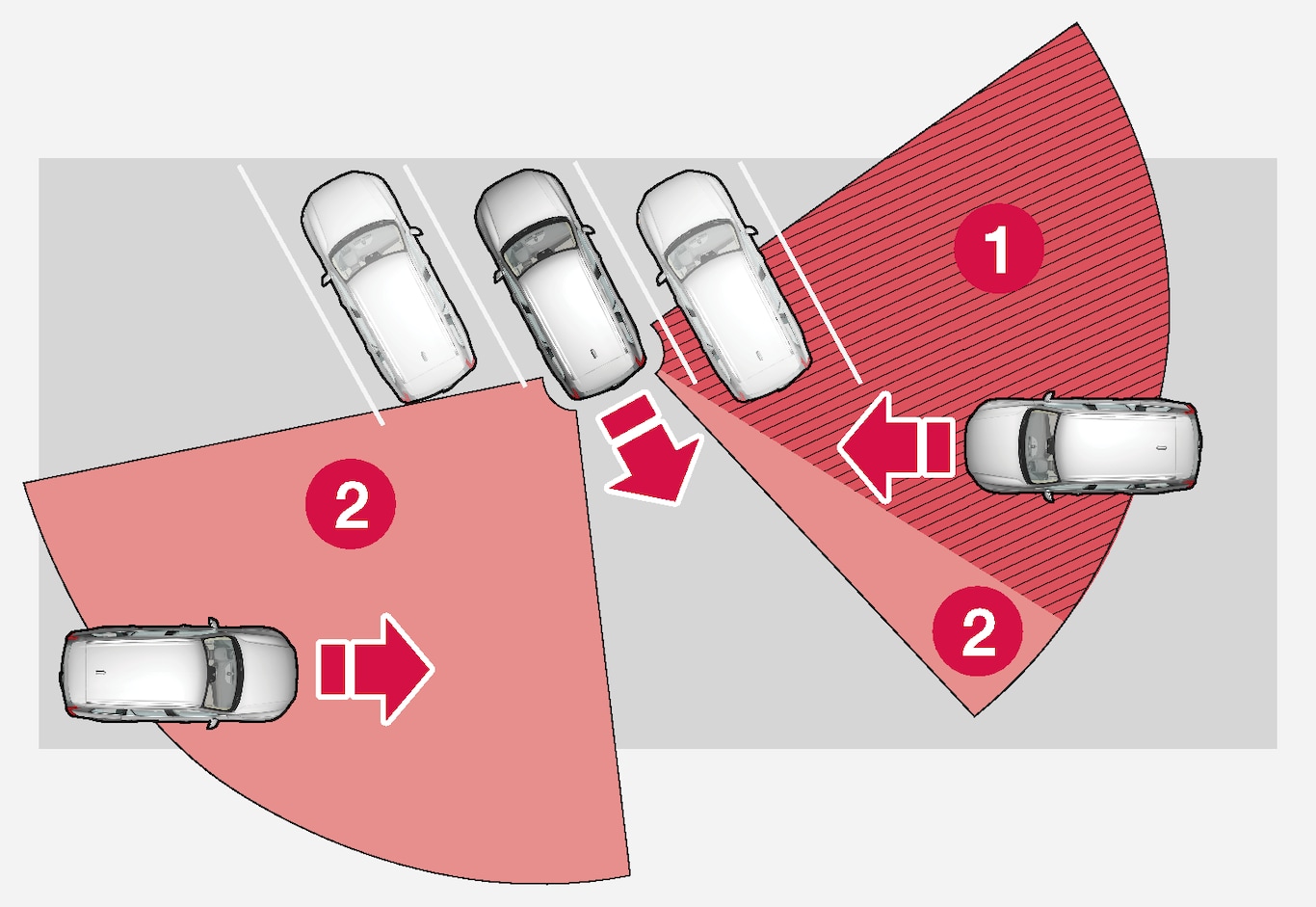 1
2
2