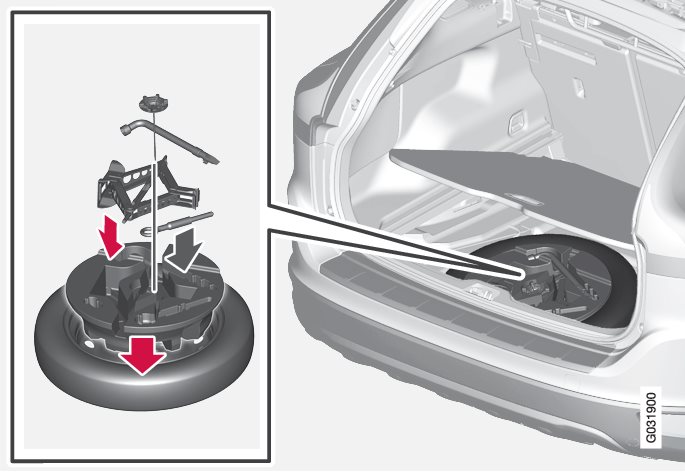 G031900