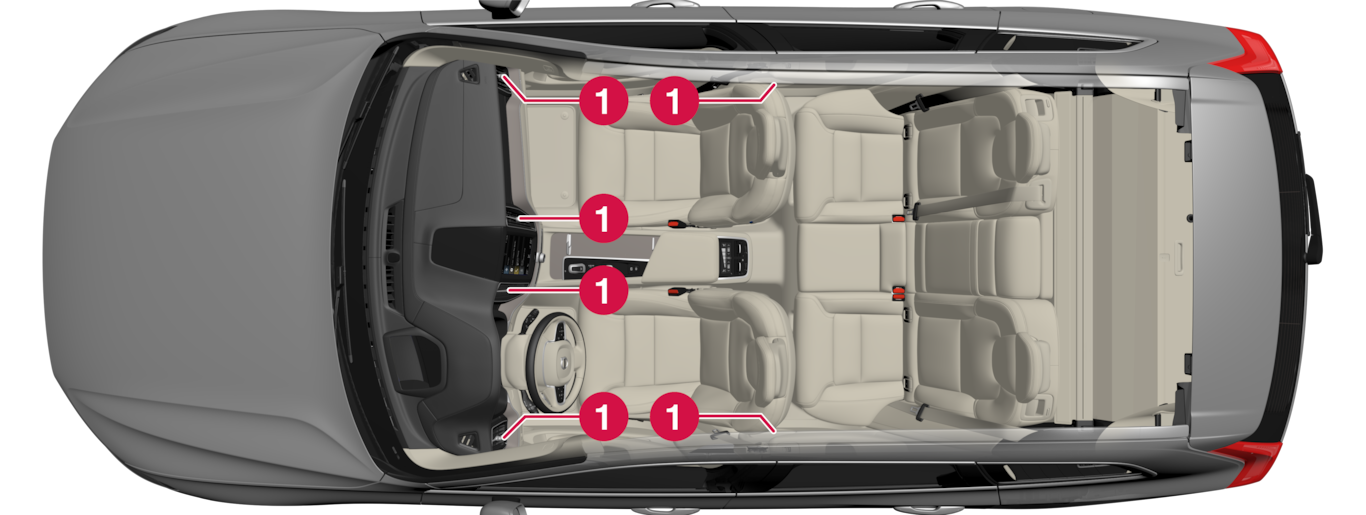 1
1
1
1
1
1