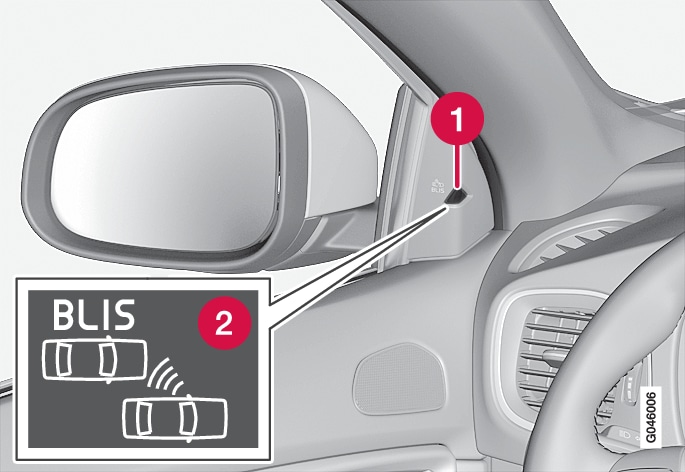 1
BLIS
BLIS
2
G046006