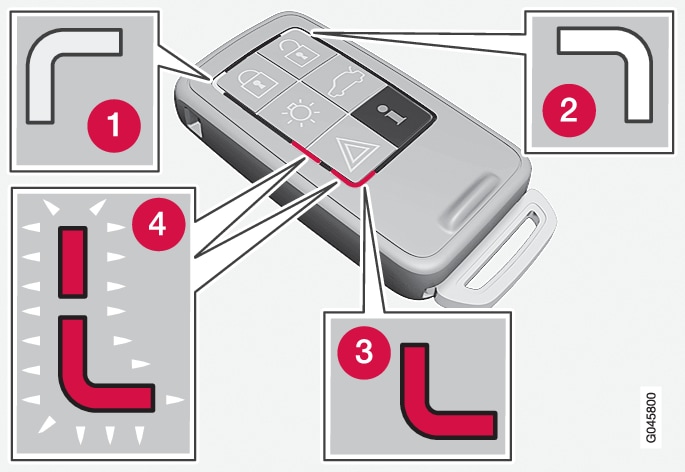 1
2
4
3
G045800