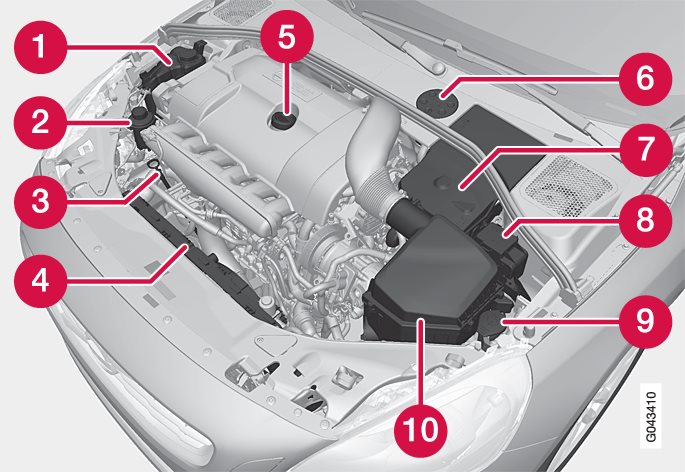 1
2
3
4
5
6
7
8
9
10
G043410