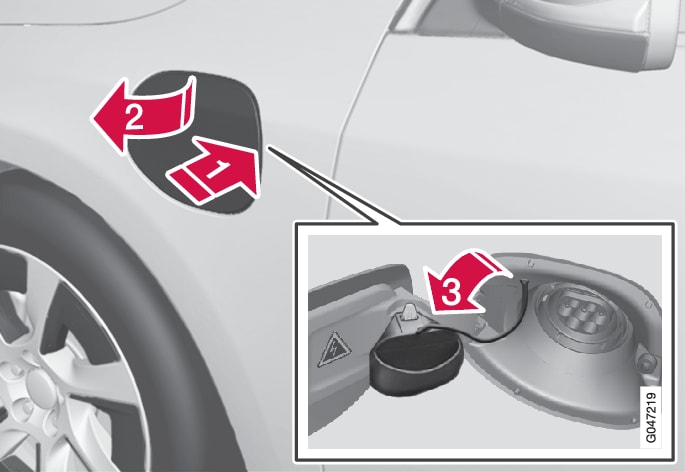 2
1
3
G047219