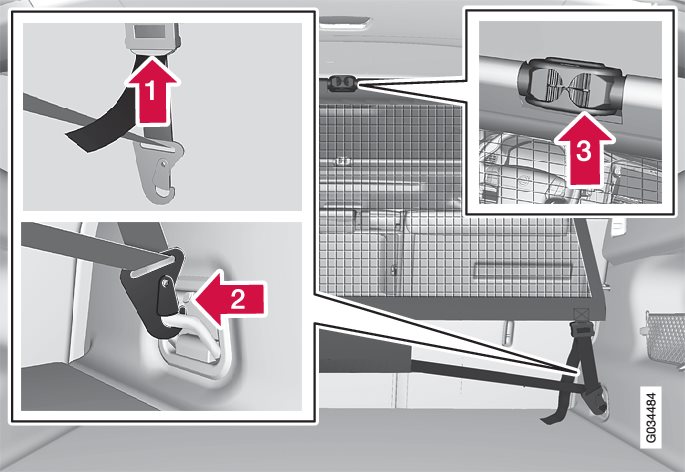 1
2
3
G034484