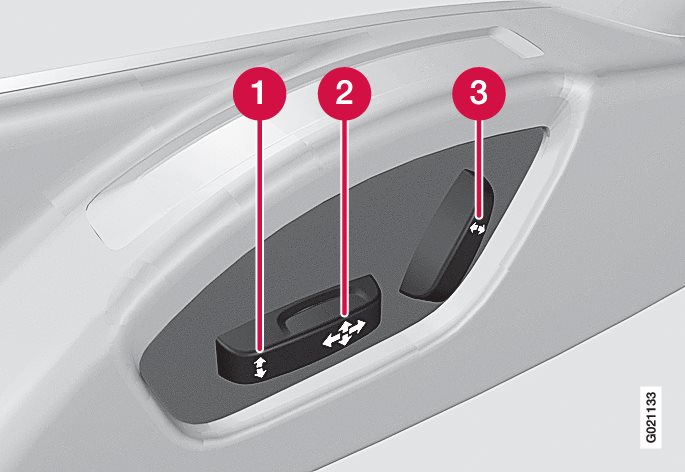 1
2
3
G021133