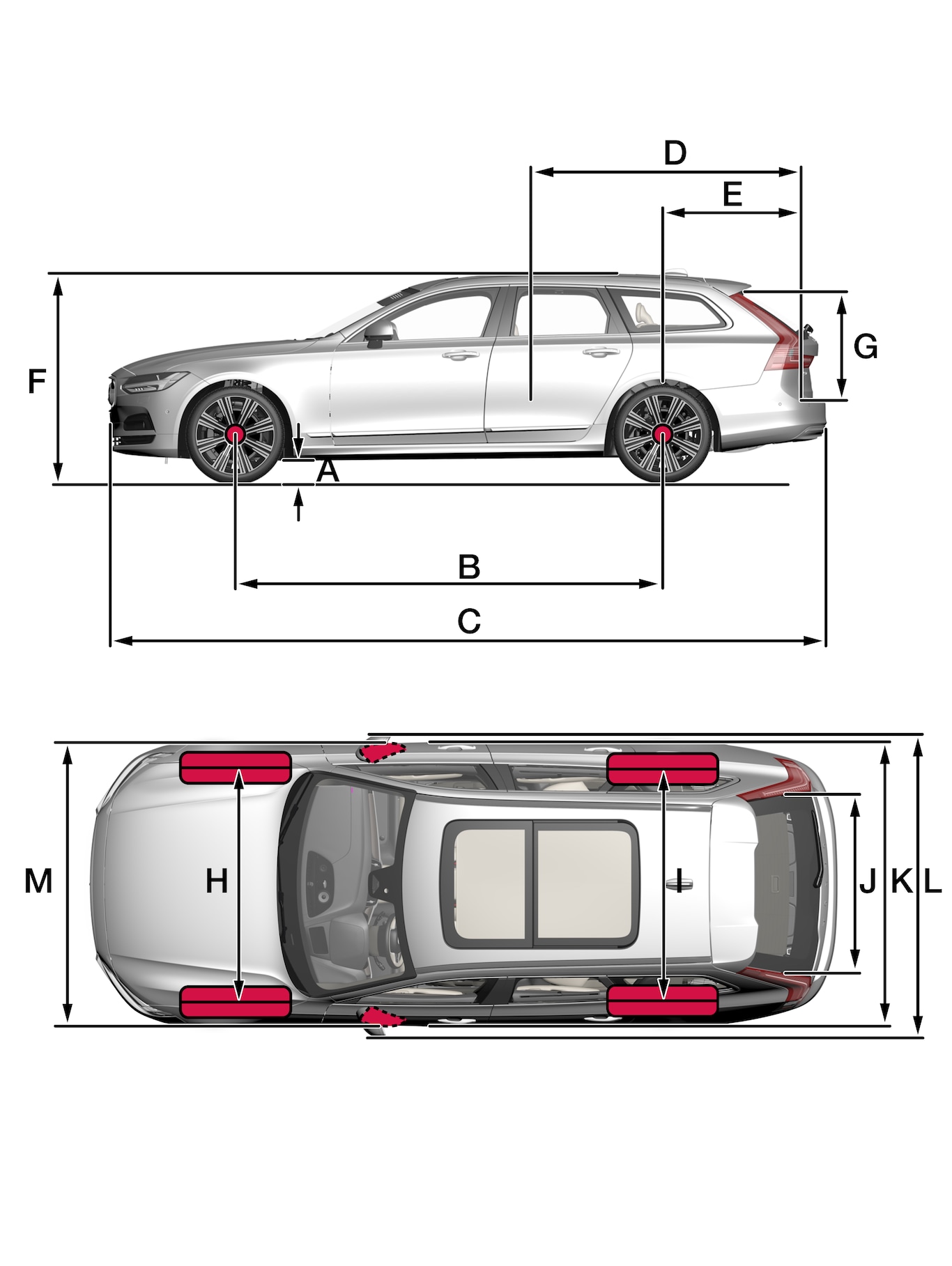 D
E
F
G
A
B
C
M
H
I
J
K
L