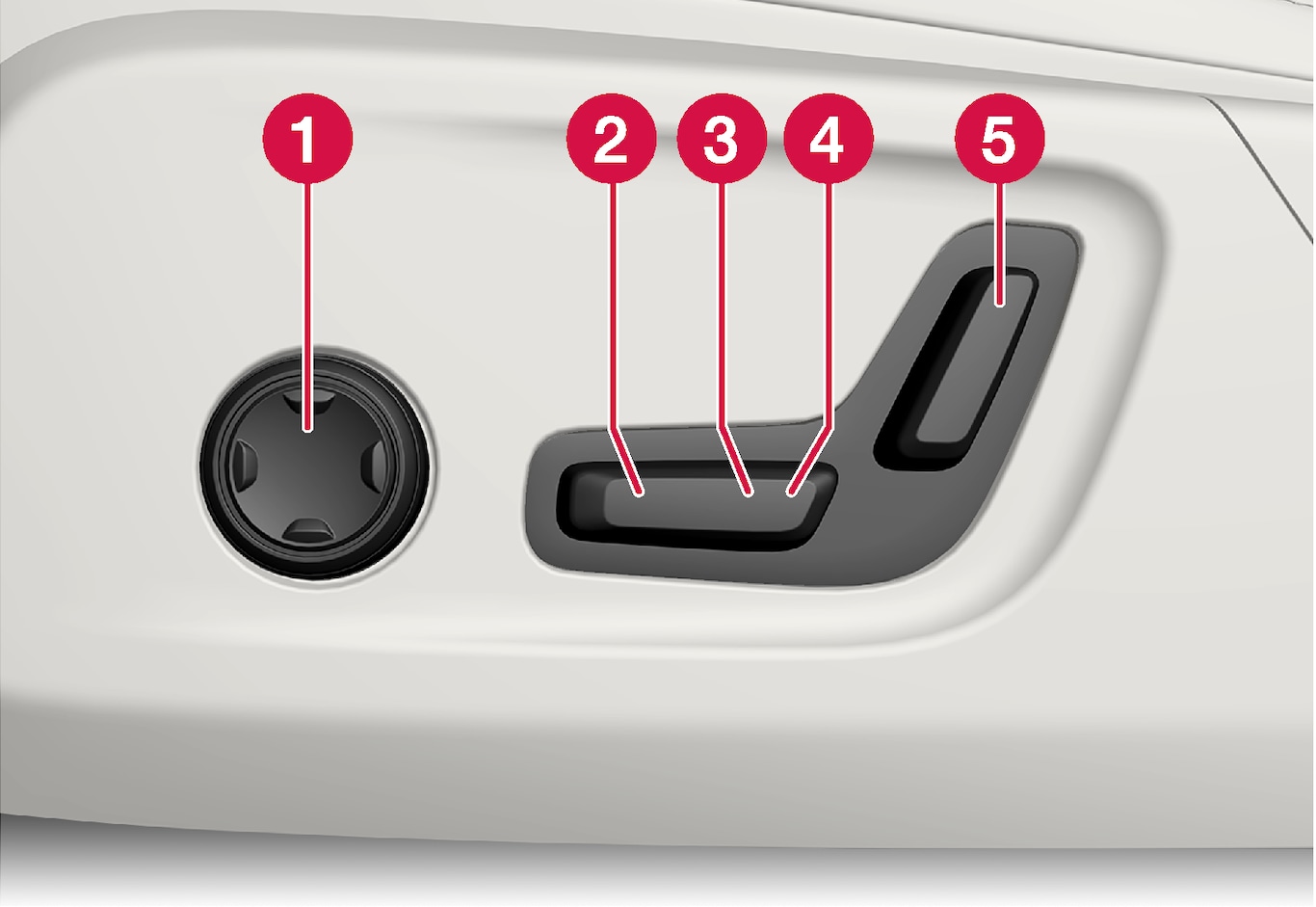 1
2
3
4
5