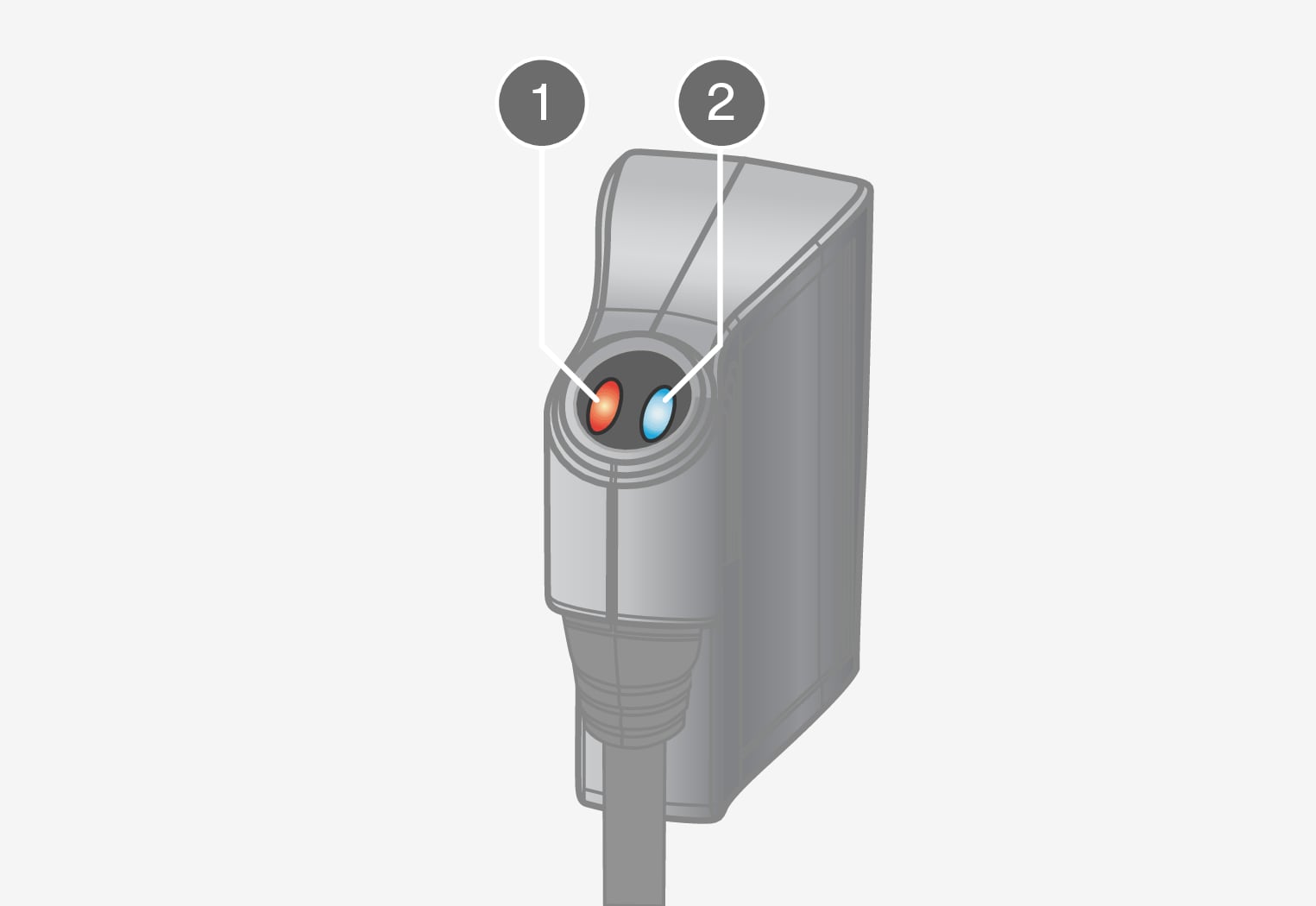 1
2