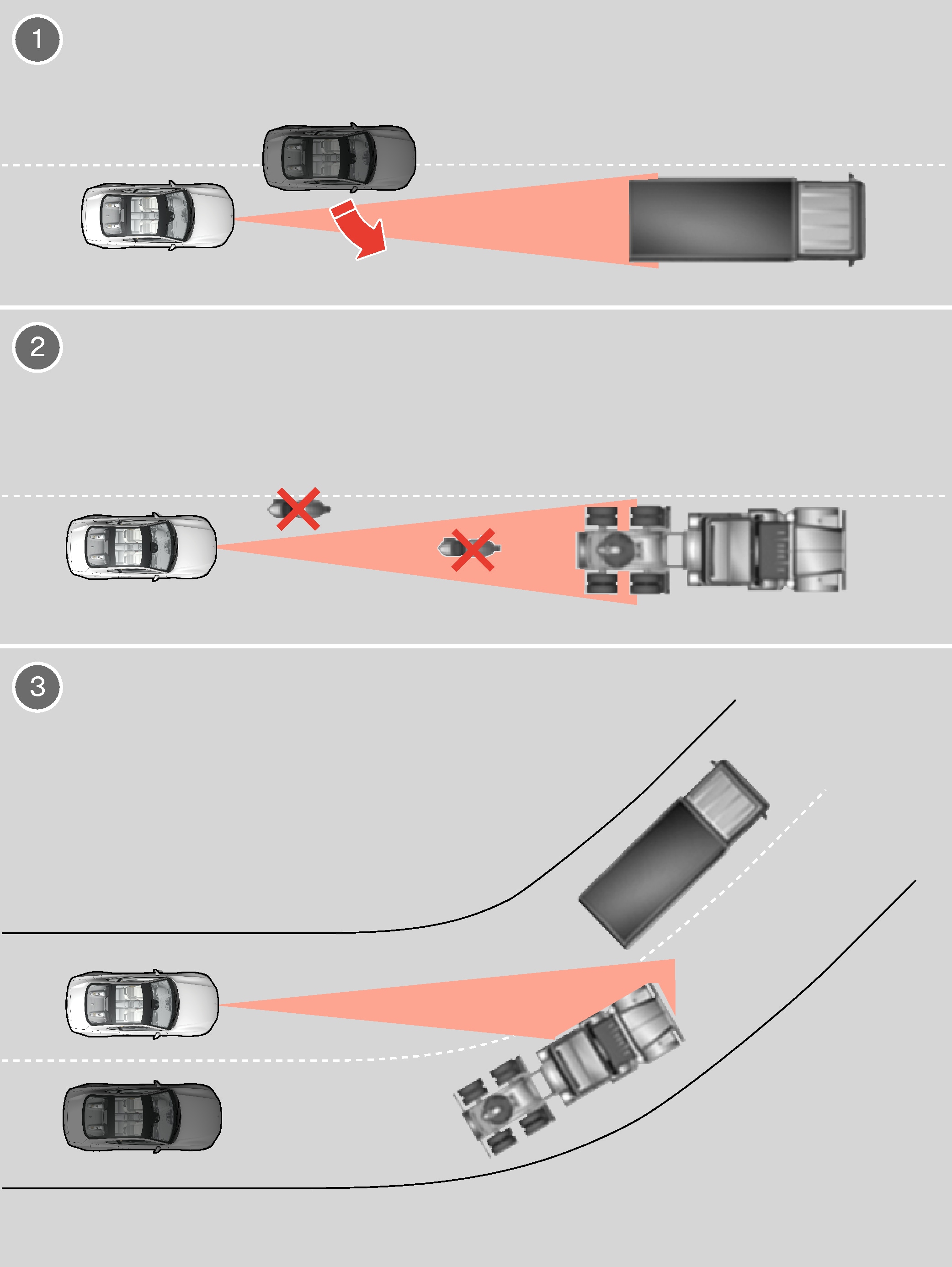 1

2

3