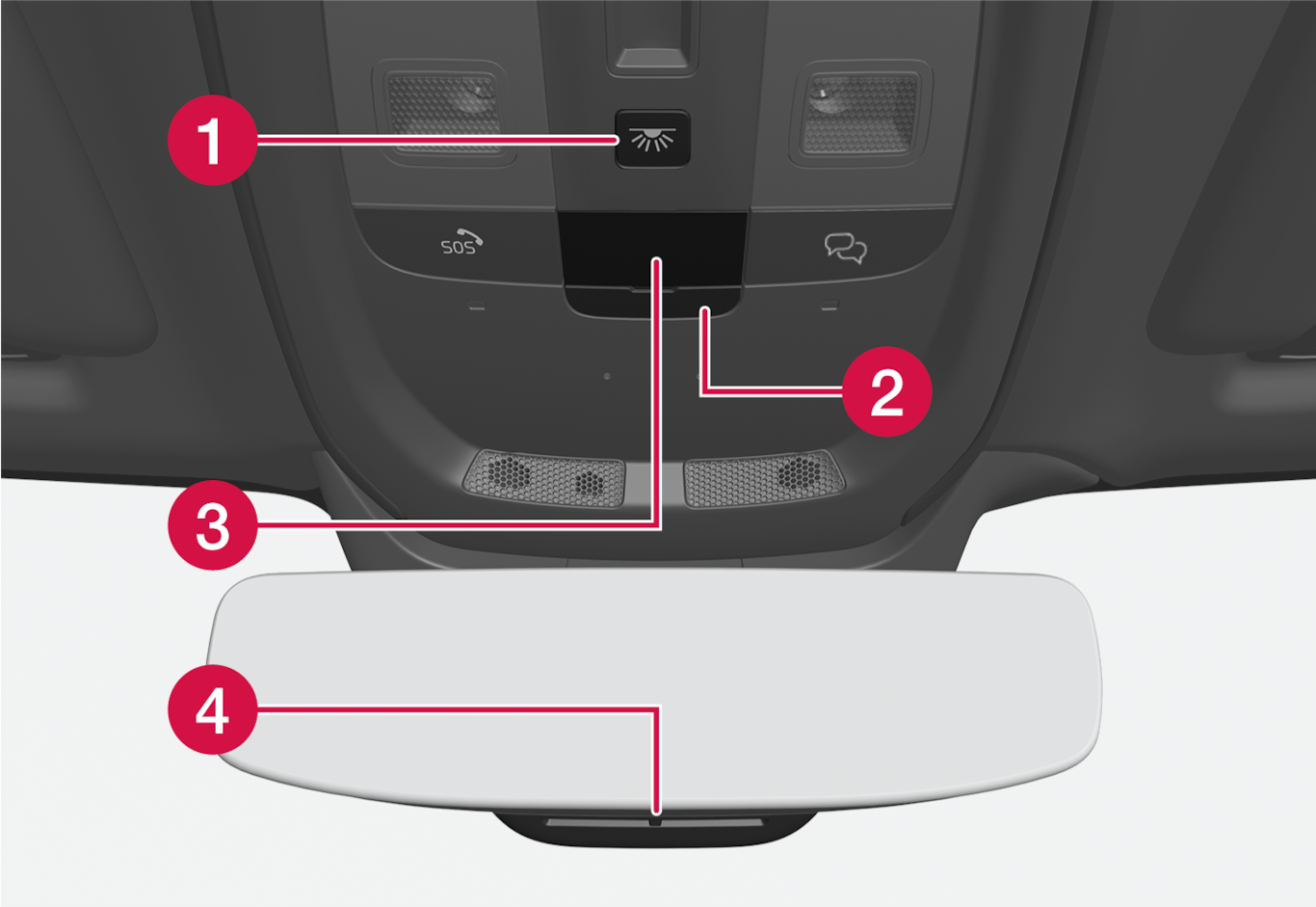 1
SOS
2
3
4